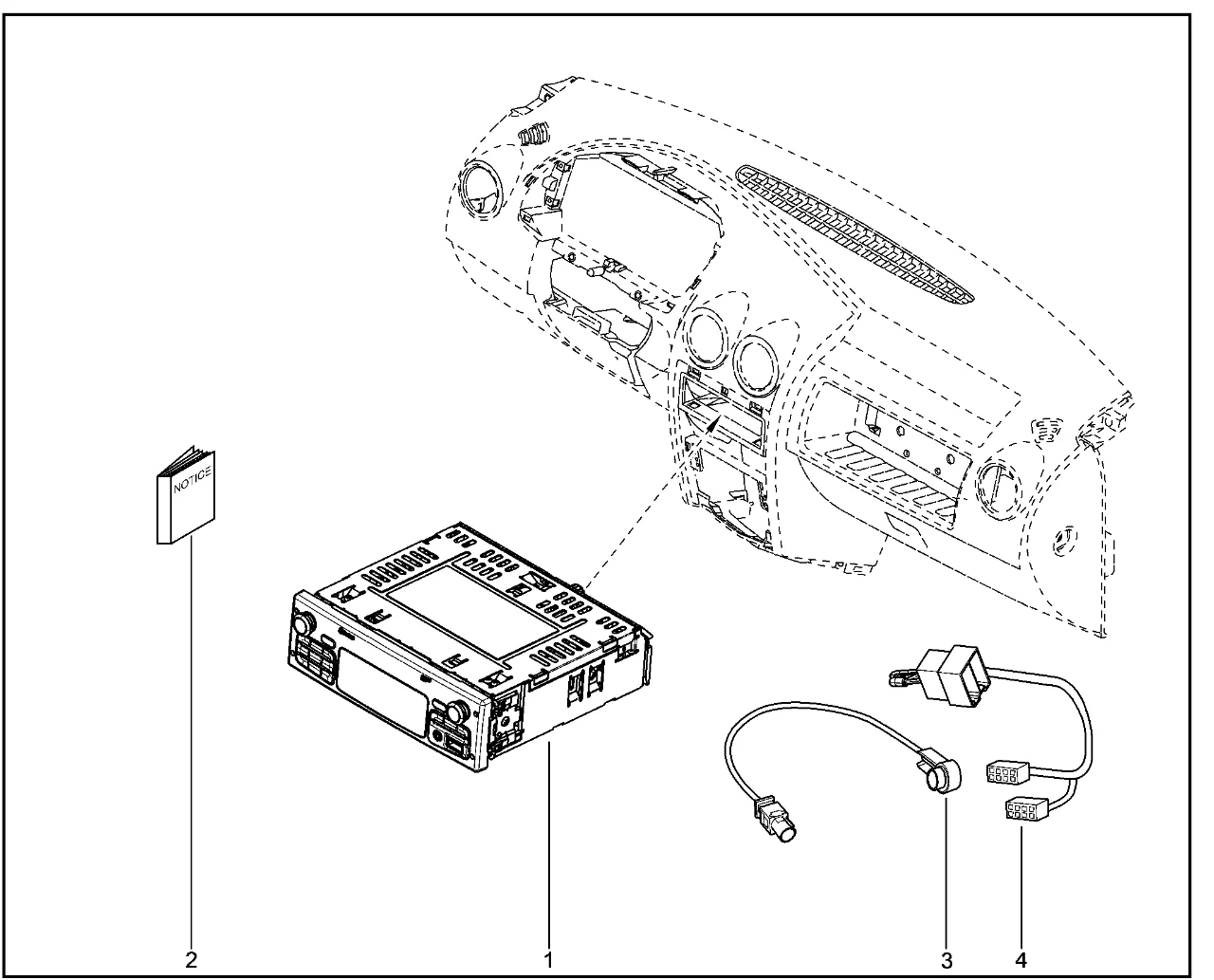 NOTICE

2

1

3

4