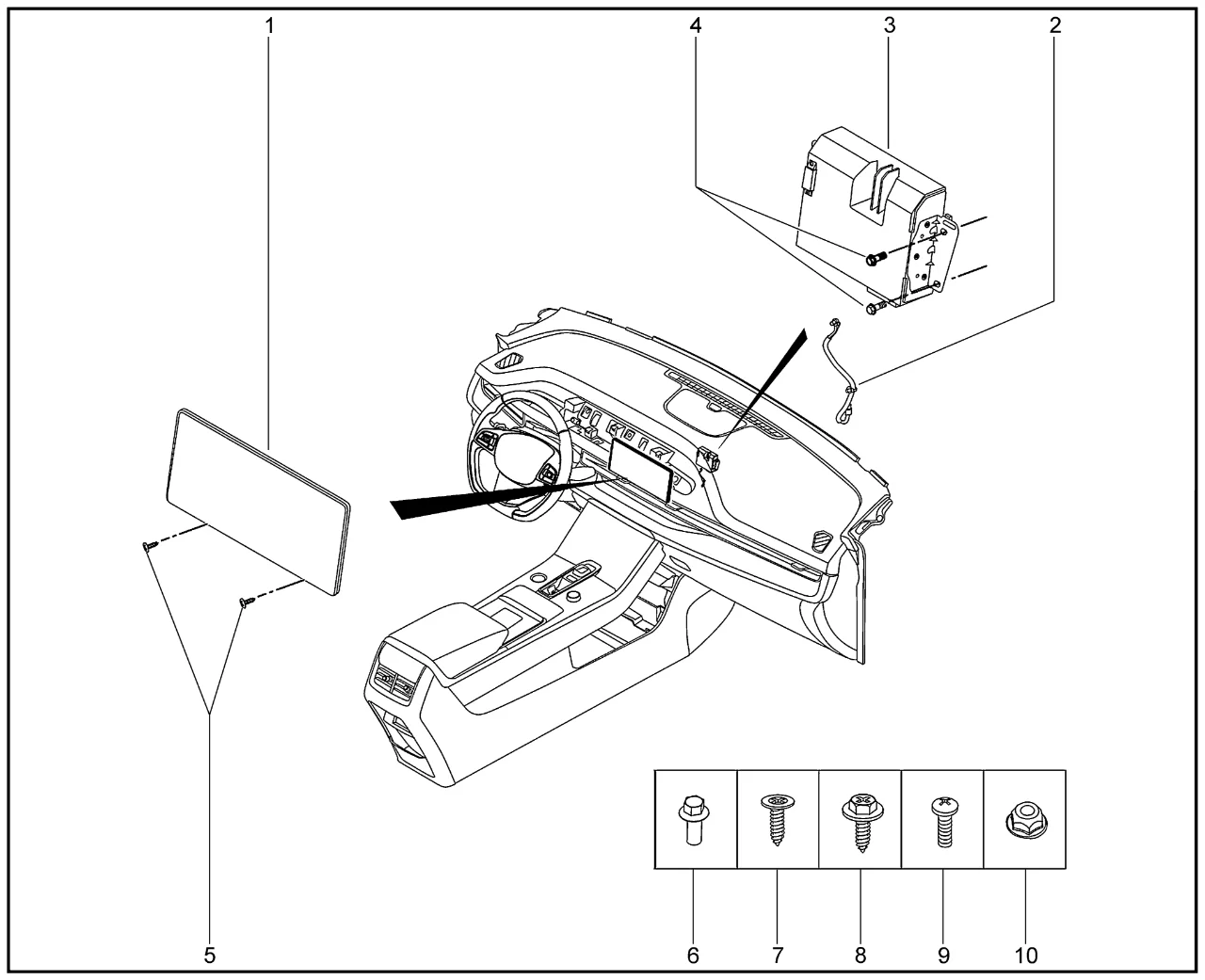 1
4
3
2
5
6
7
8
9
10