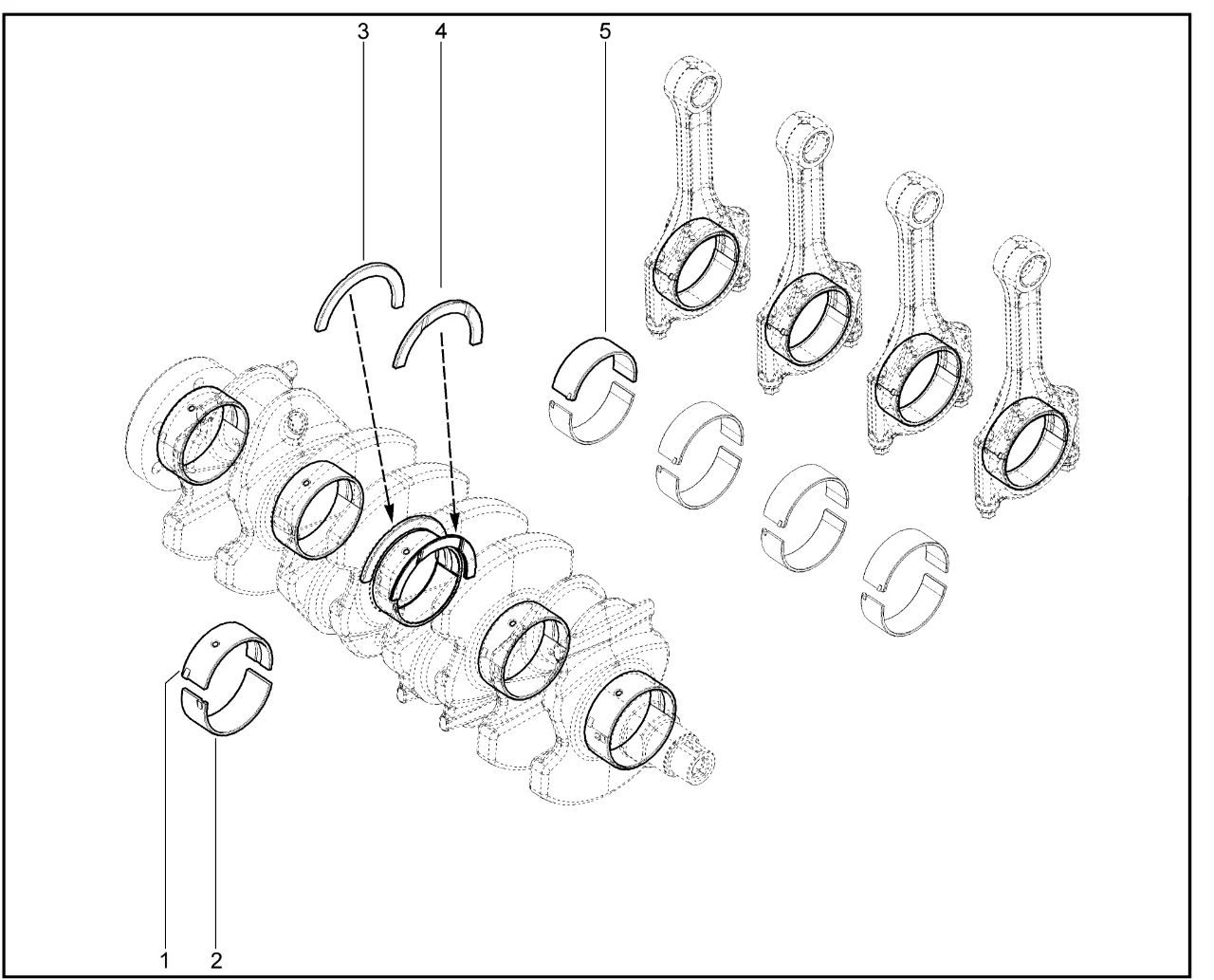 3
4
5
1
2