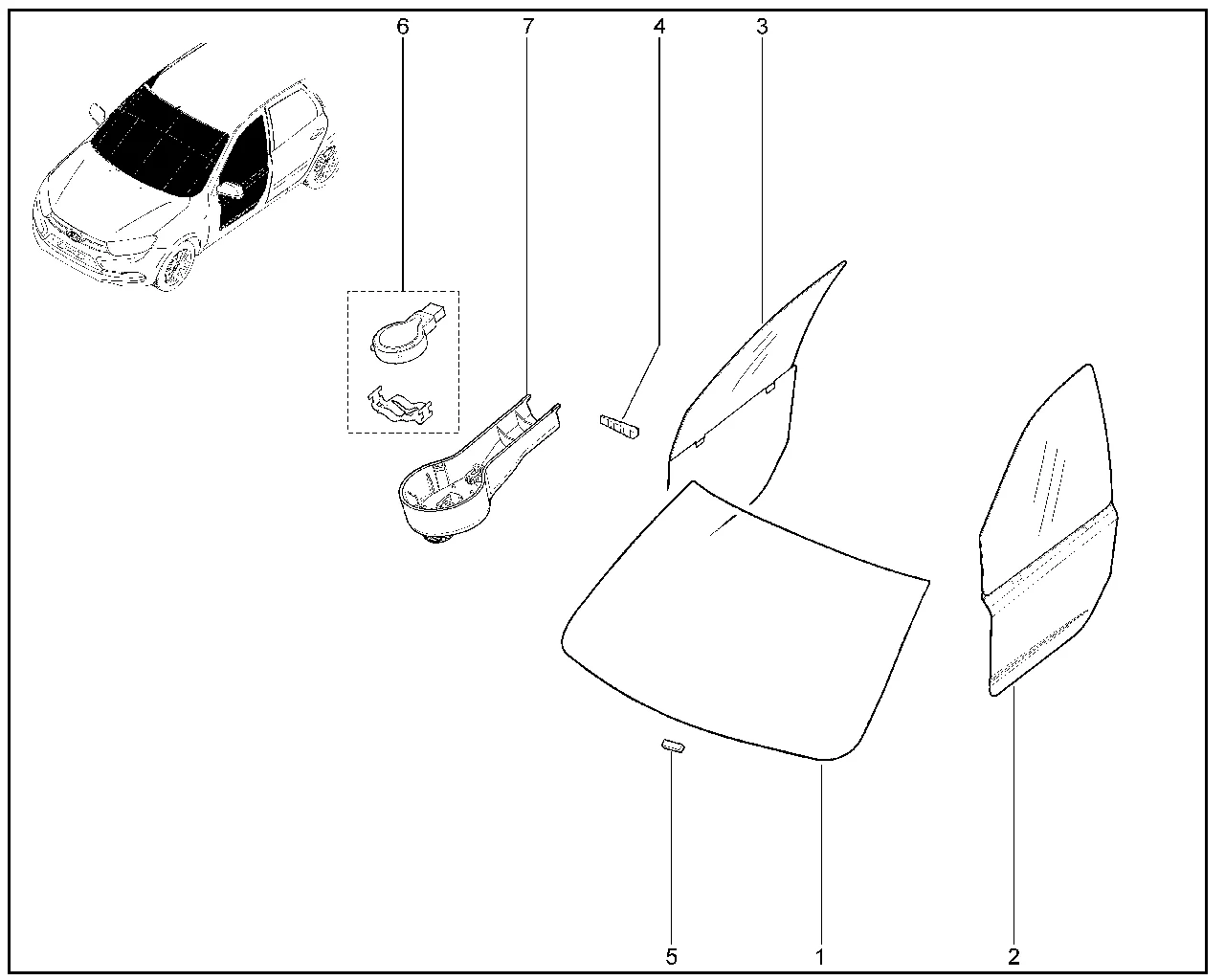 6
7
4
3
5
1
2