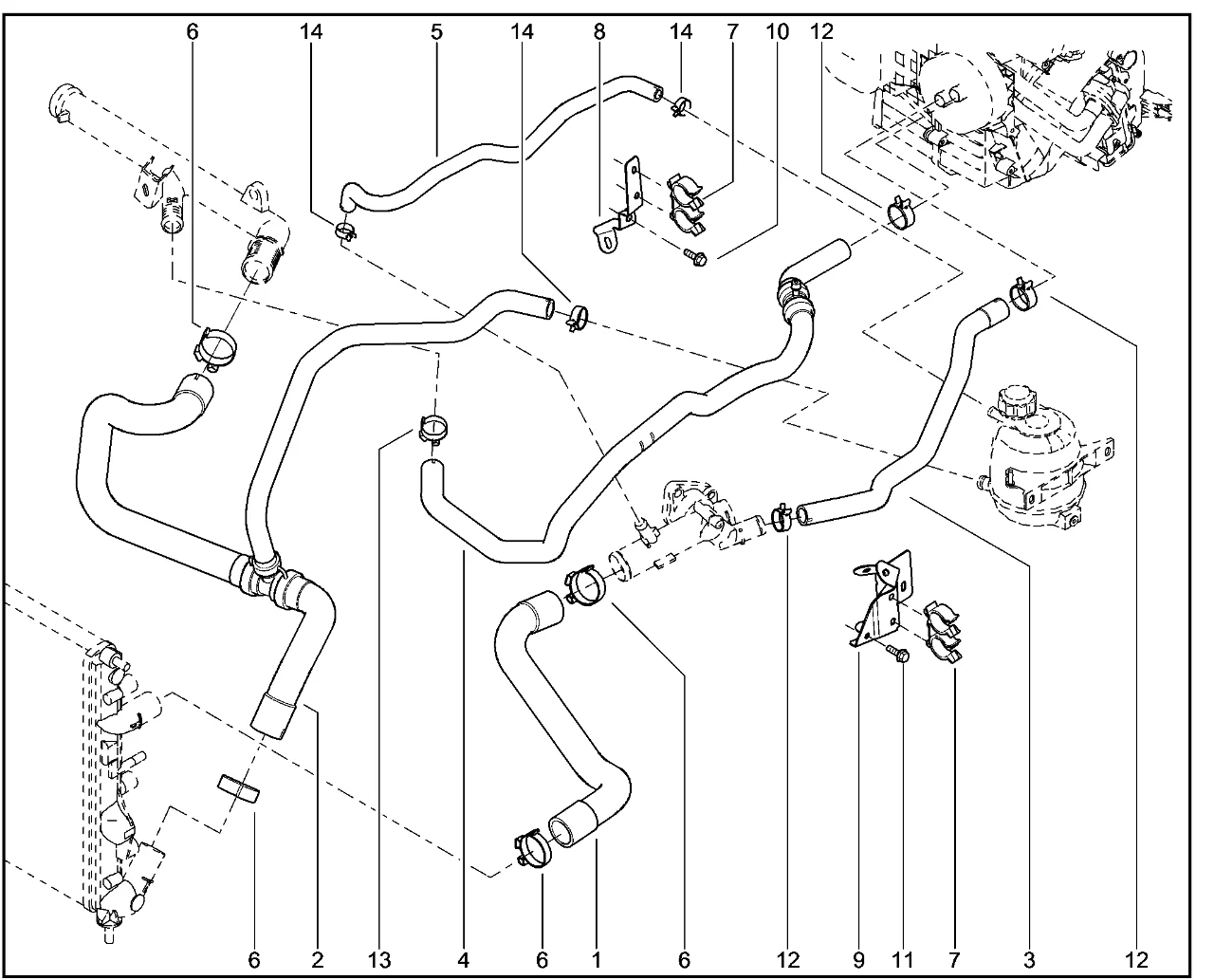 6 14 5 14 8 14 7 10 12

6 2 13 4 6 1 6 12 9 11 7 3 12