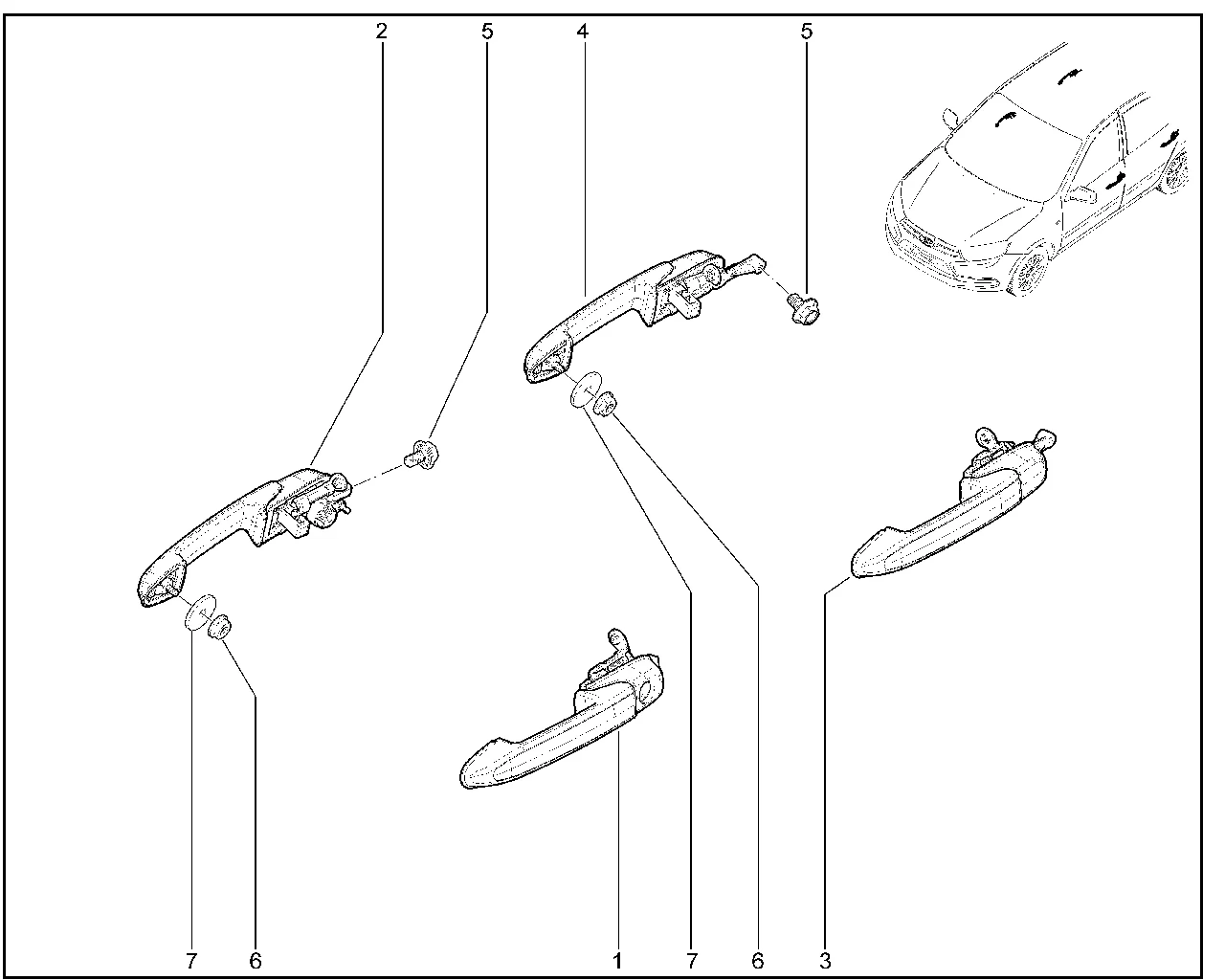 2
5
4
5
7
6
1
7
6
3