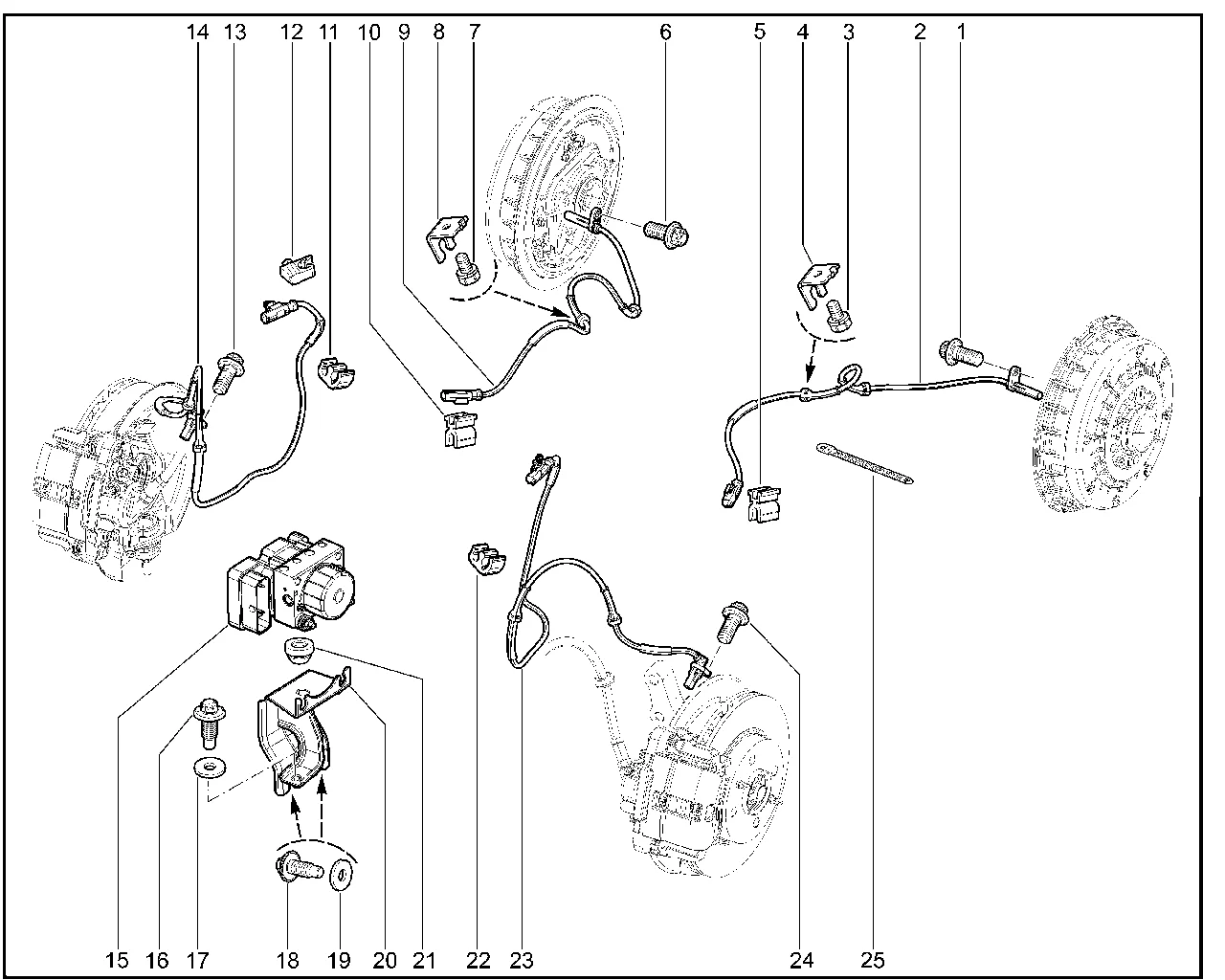 14 13 12 11 10 9 8 7 6 5 4 3 2 1

15 16 17 18 19 20 21 22 23 24 25