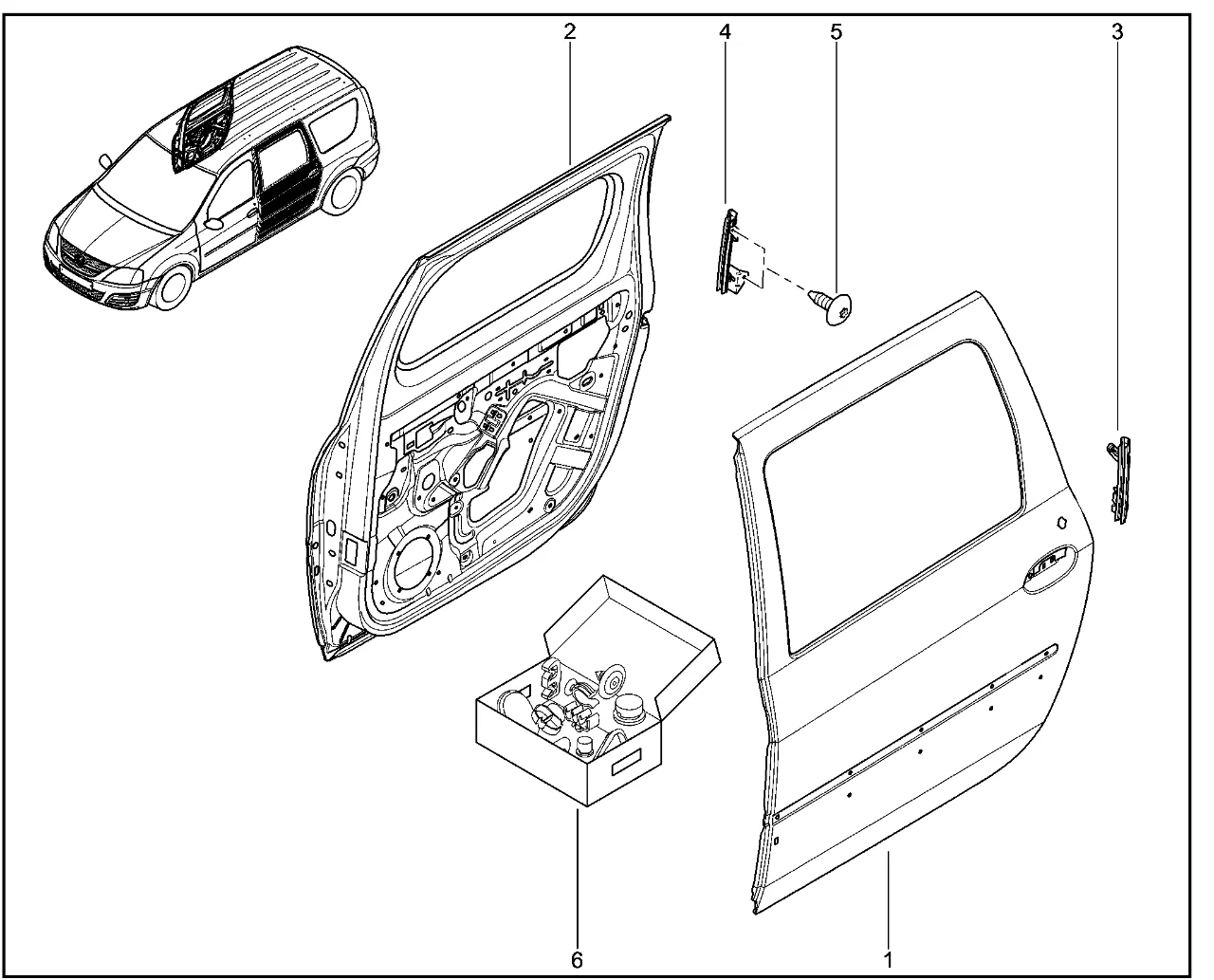 2
4
5
3
6
1