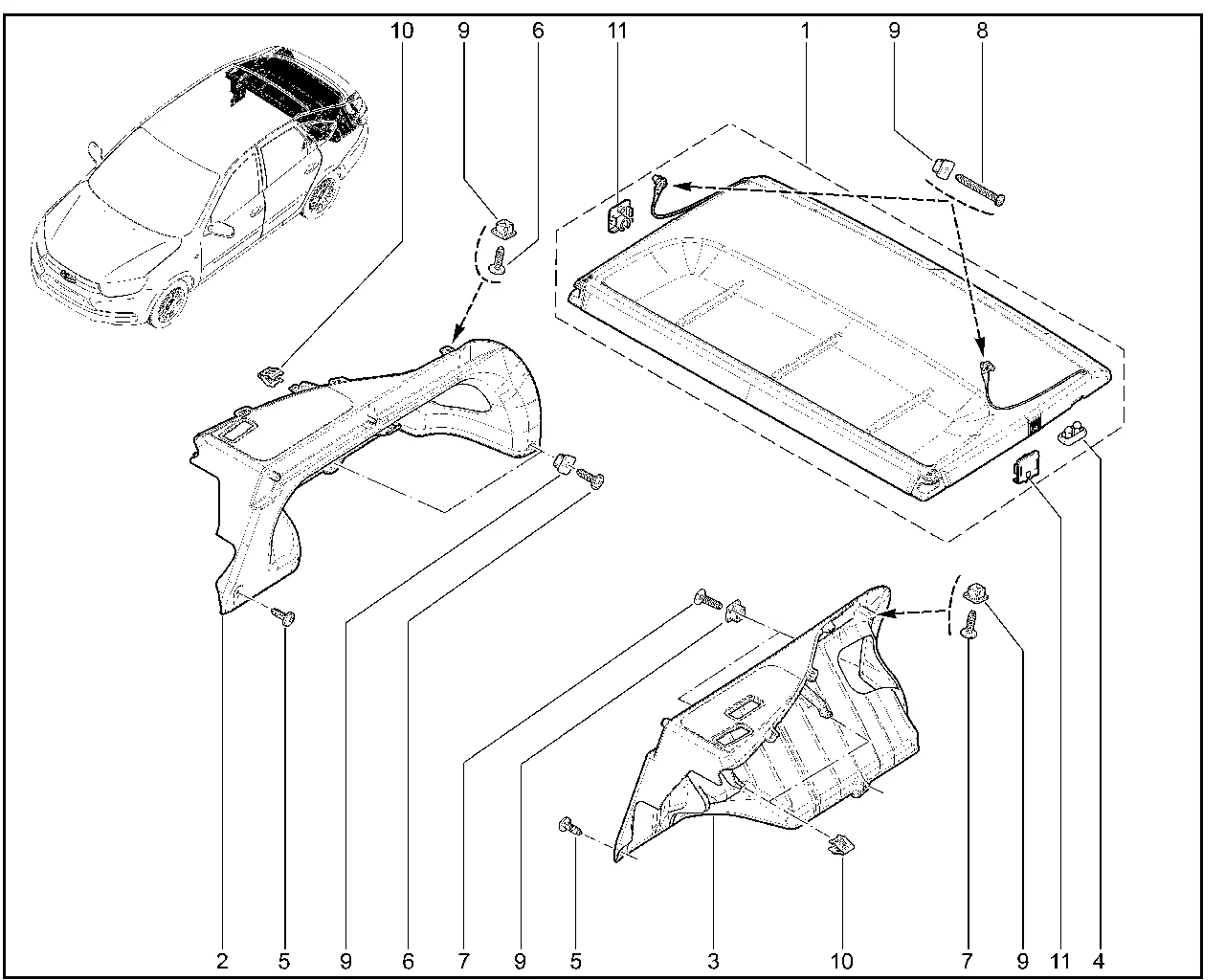 10 9 6 11 1 9 8

2 5 9 6 7 9 5 3 10 7 9 11 4