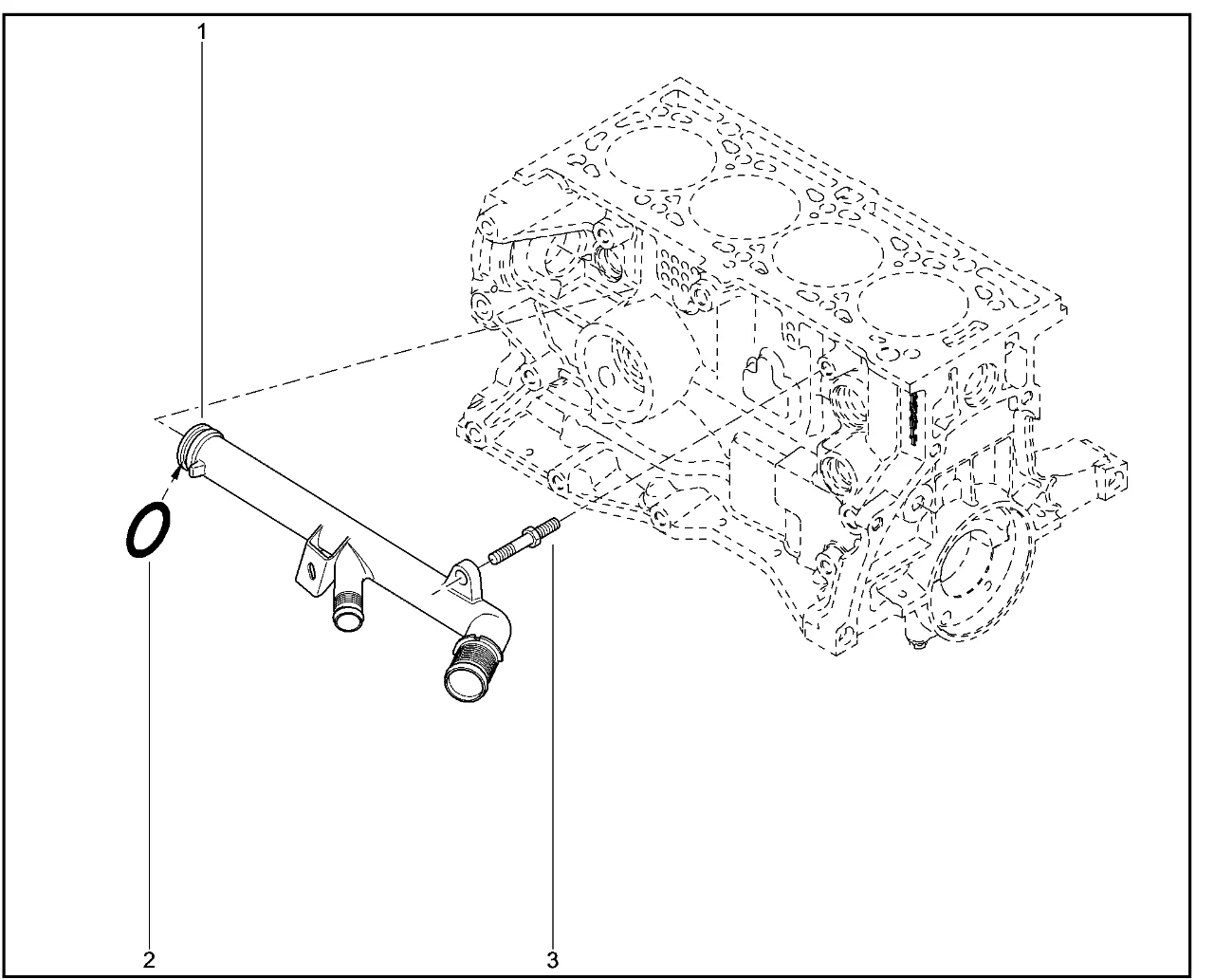 1

2

3