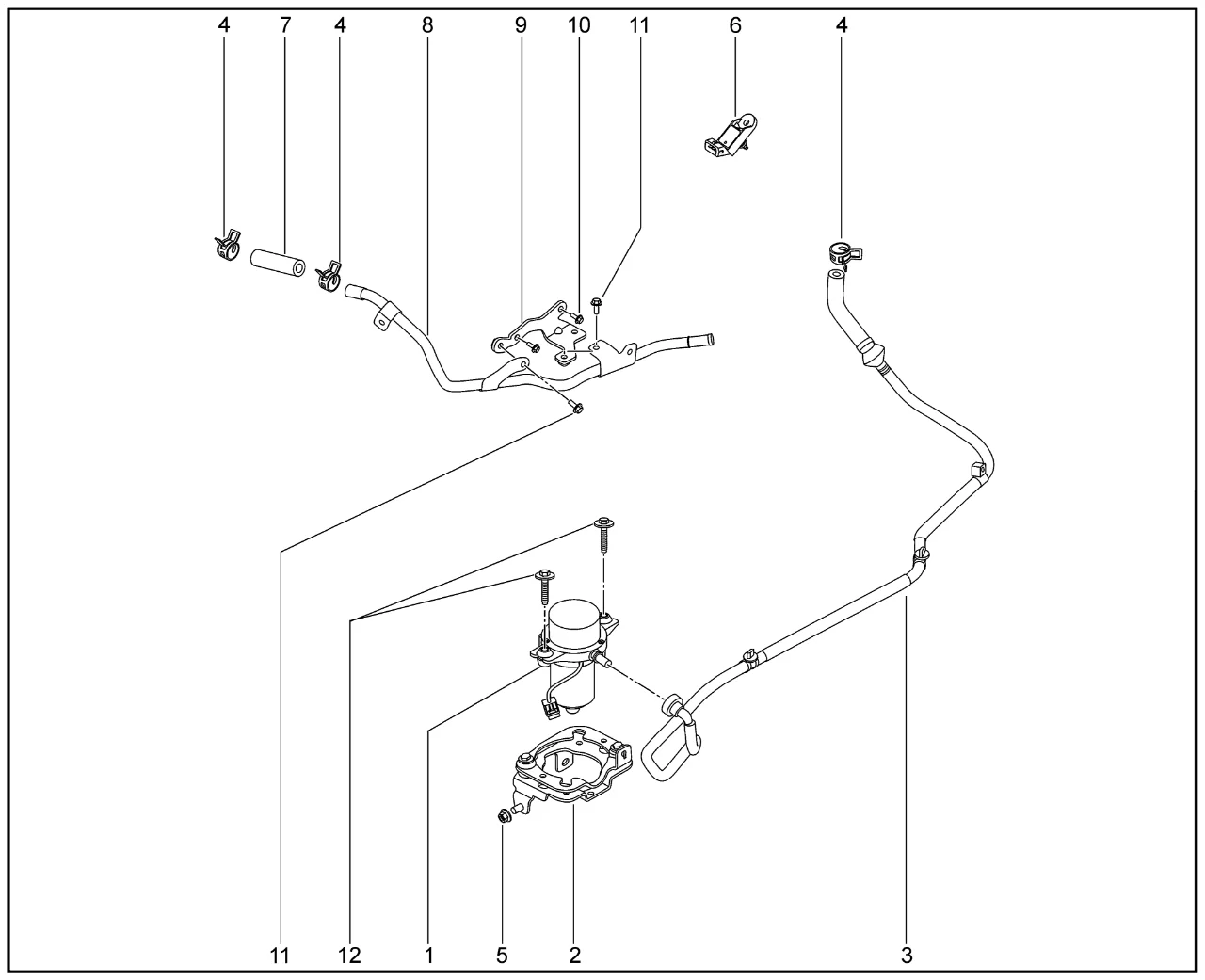 4 7 4 8 9 10 11 6 4

11 12 1 5 2 3