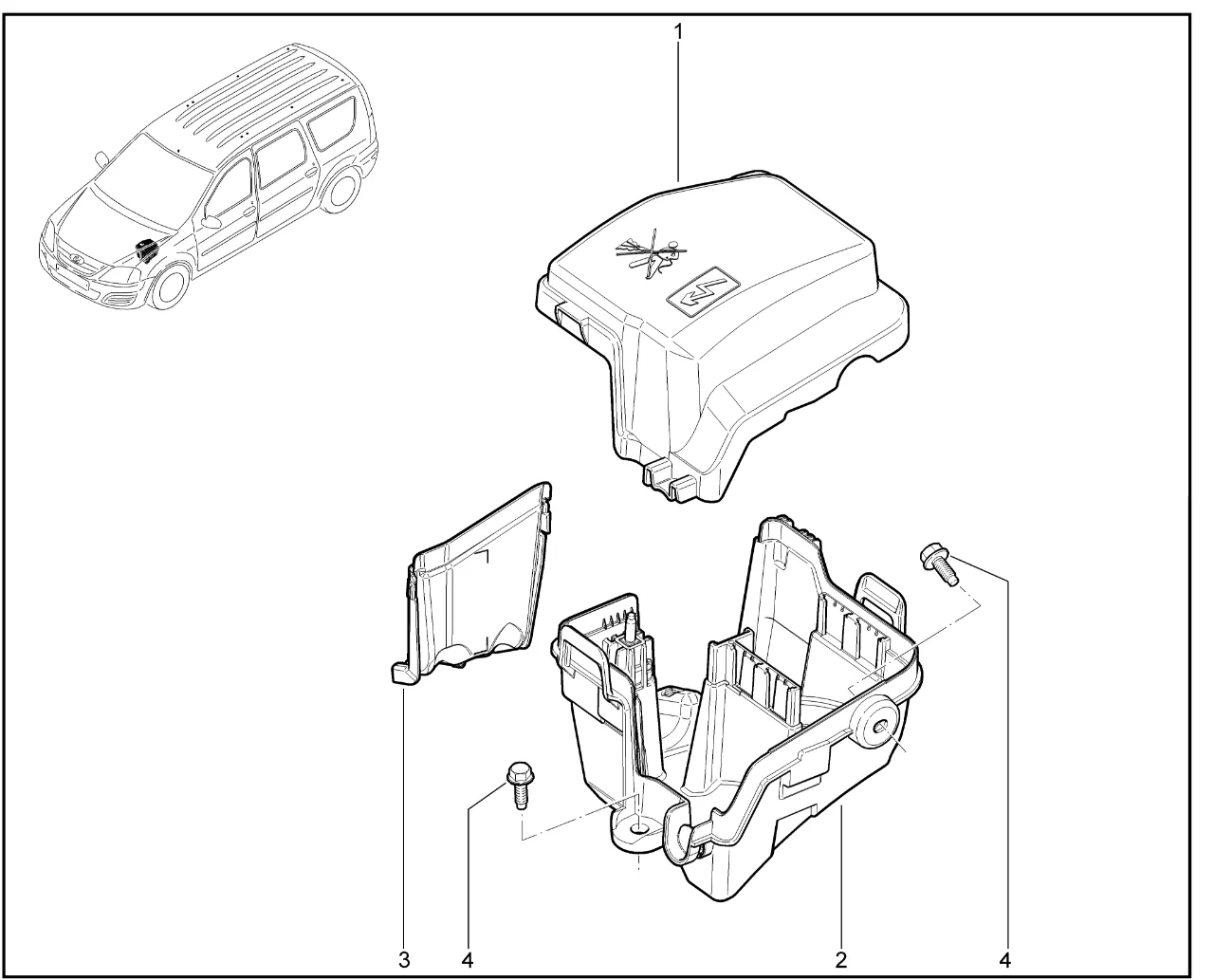 1

3
4
2
4