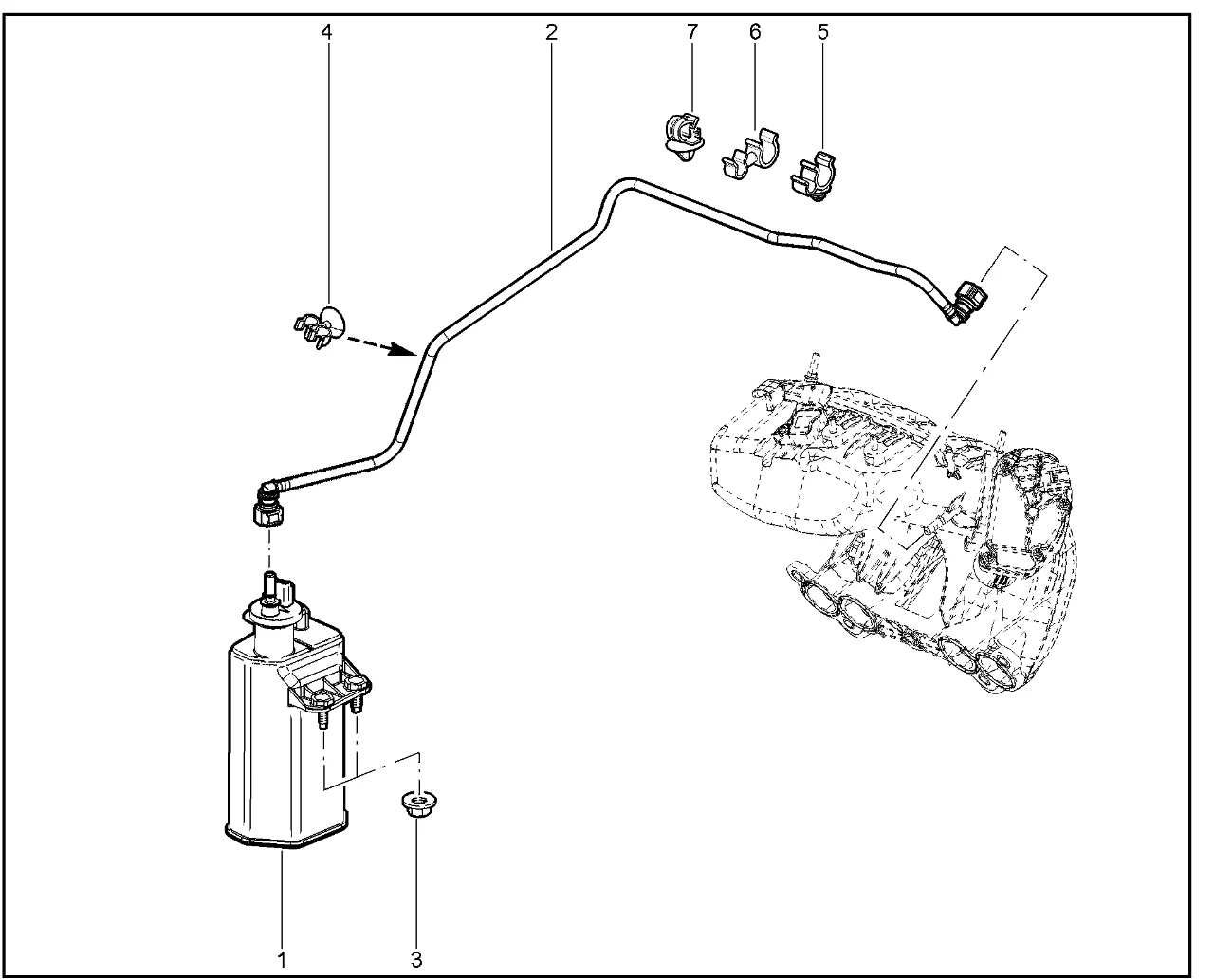 4
2
7
6
5
1
3