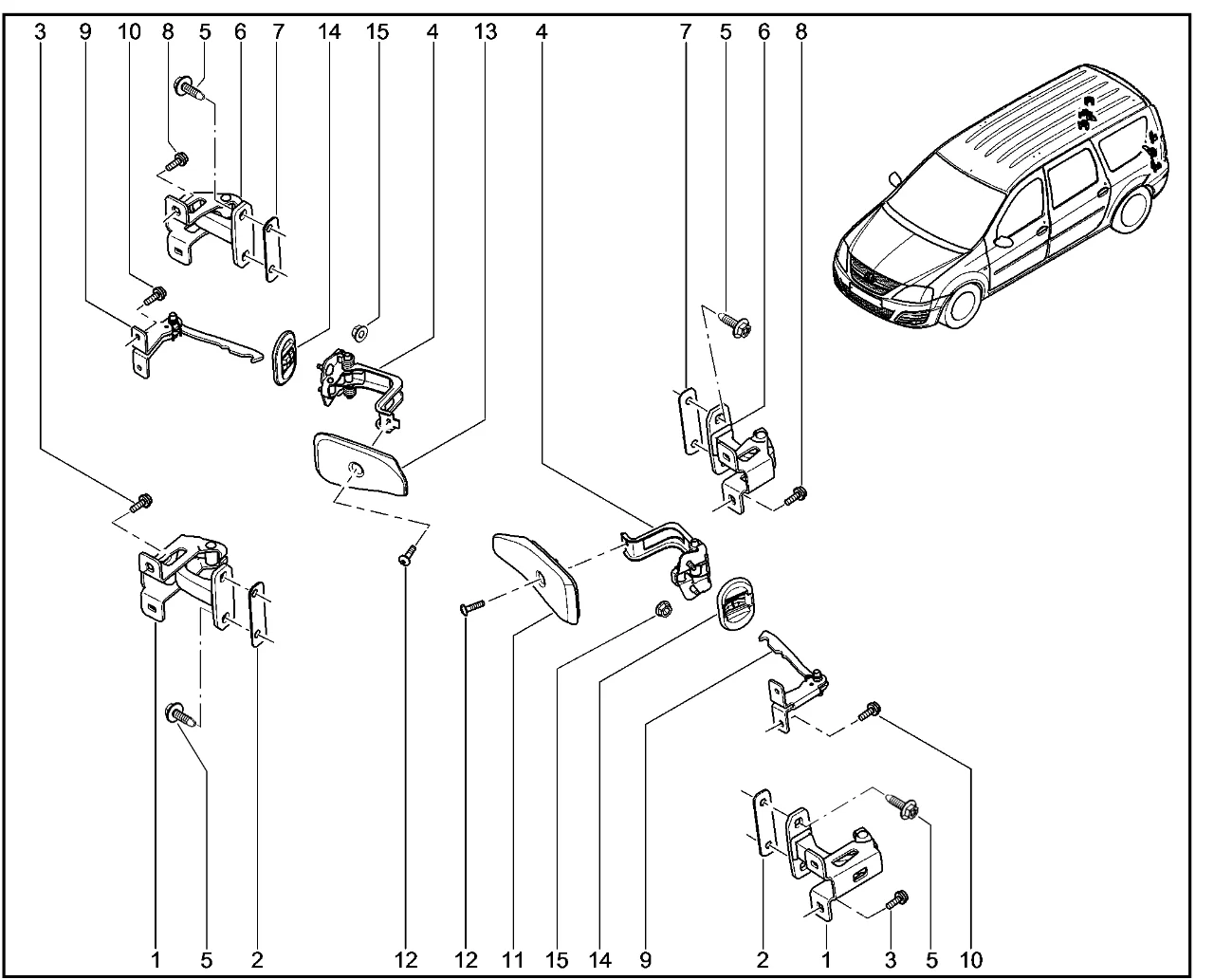 3 9 10 8 5 6 7 14 15 4 13 4 7 5 6 8

1 5 2 12 12 11 15 14 9 2 1 3 5 10