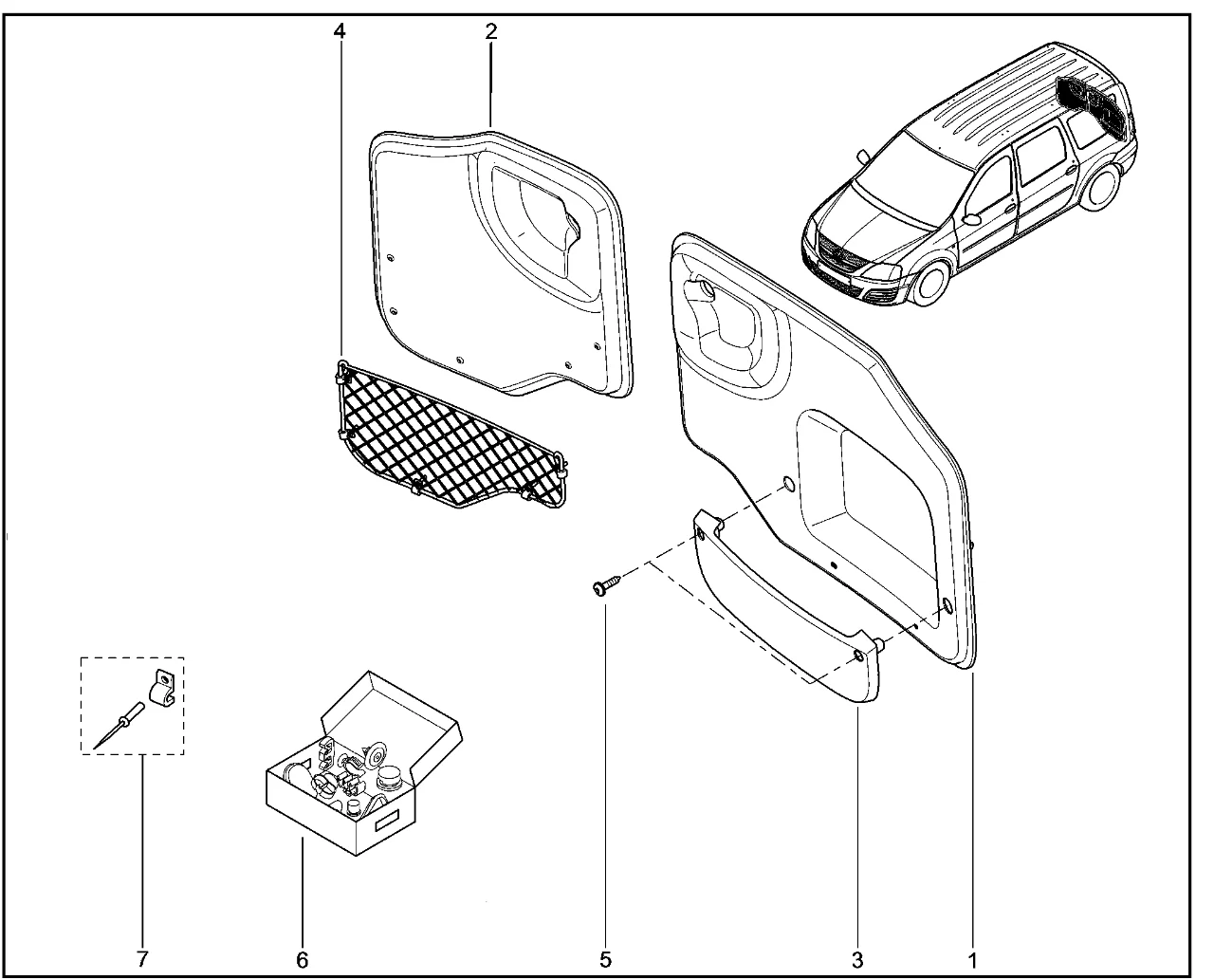 4
2
7
6
5
3
1