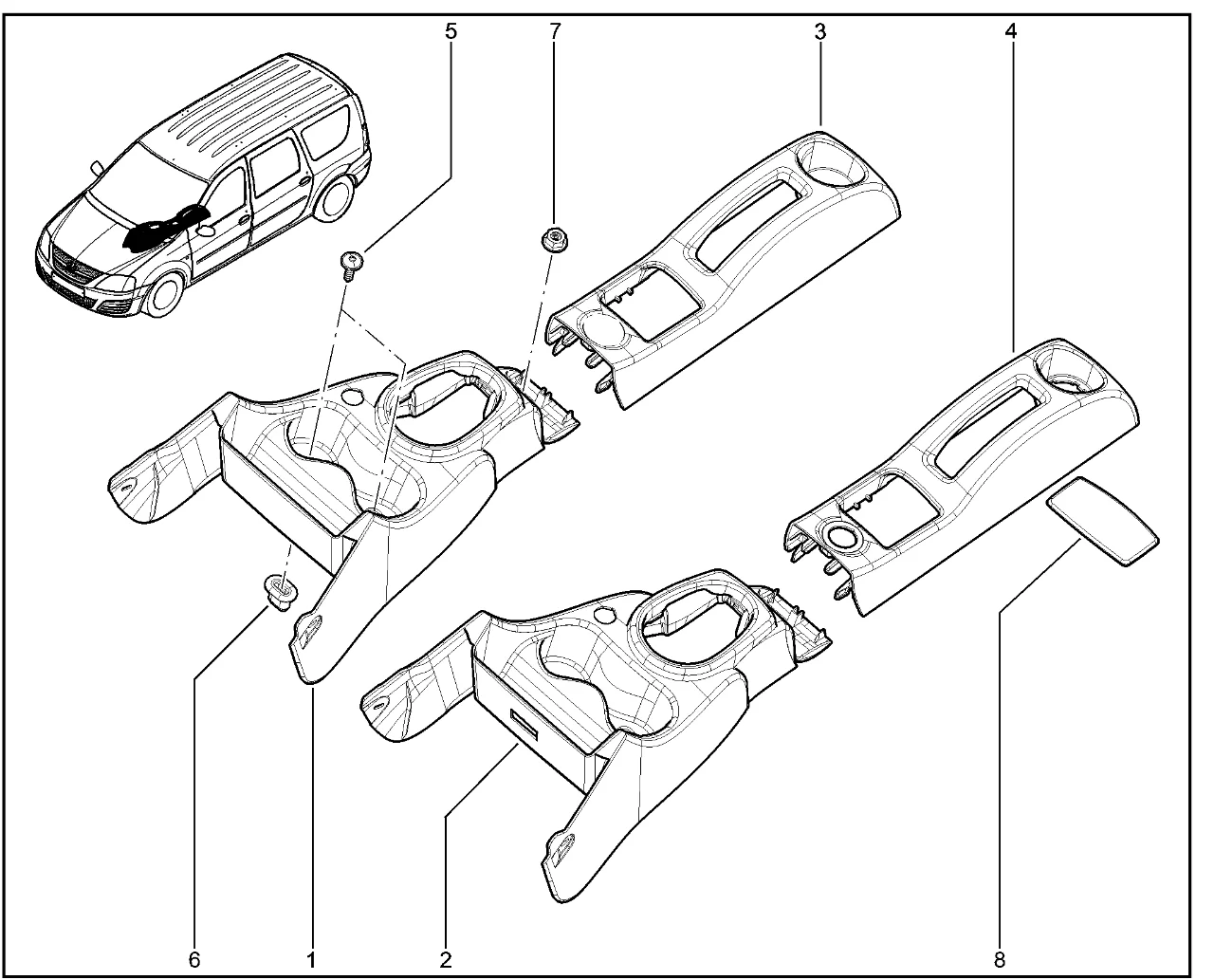 5
7
3
4
6
1
2
8