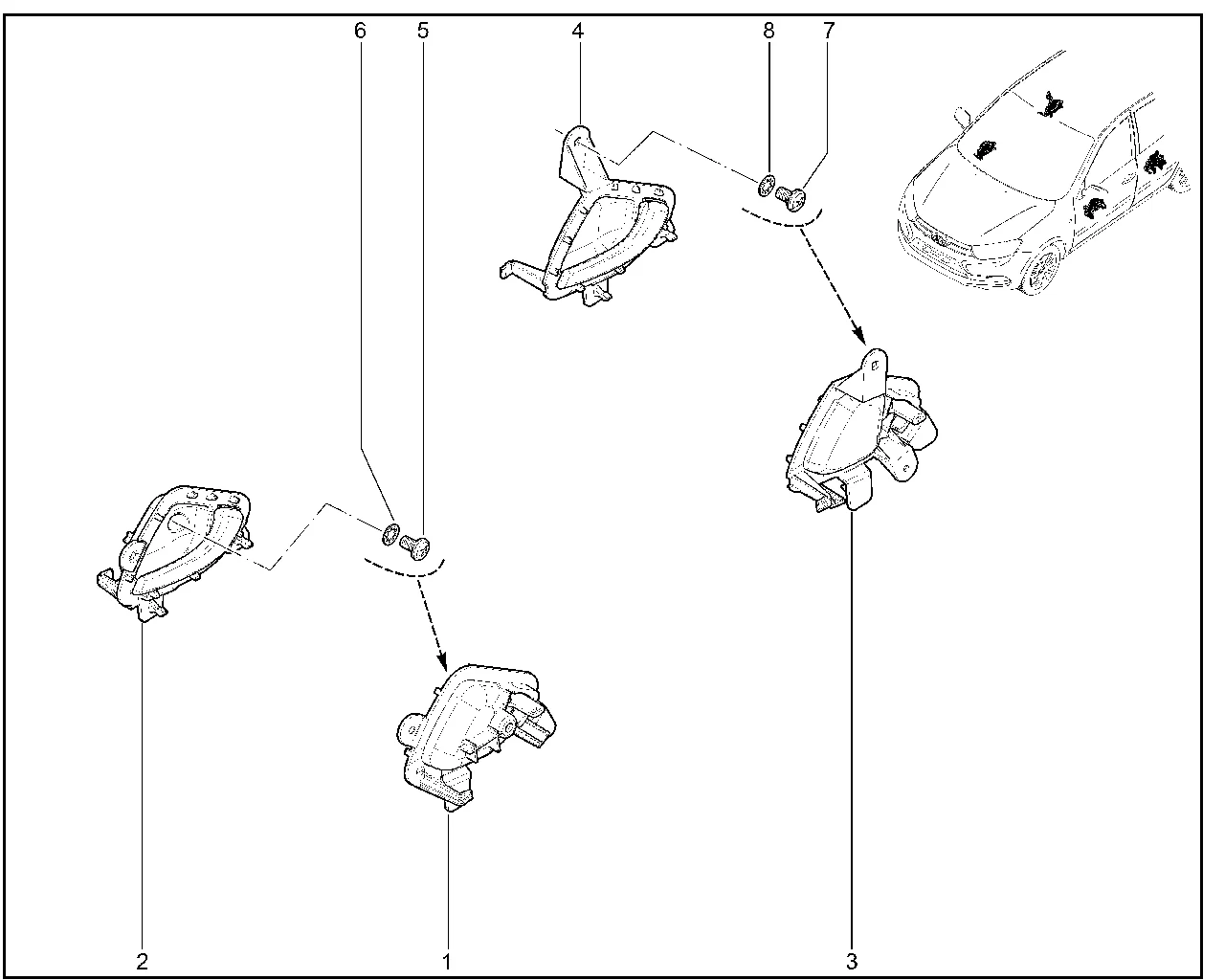 6
5
4
8
7
2
1
3