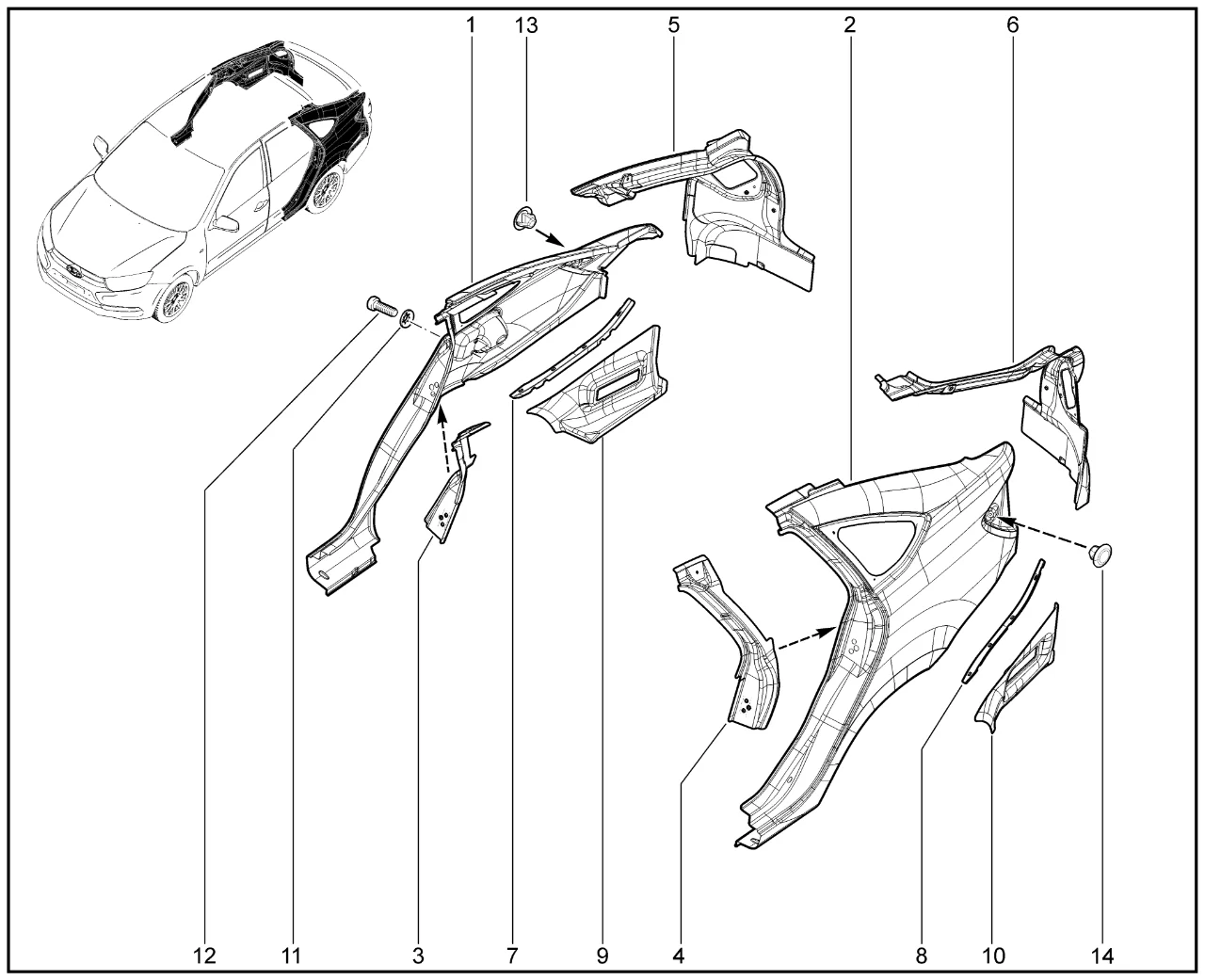 1
13
5
2
6
12
11
3
7
9
4
8
10
14