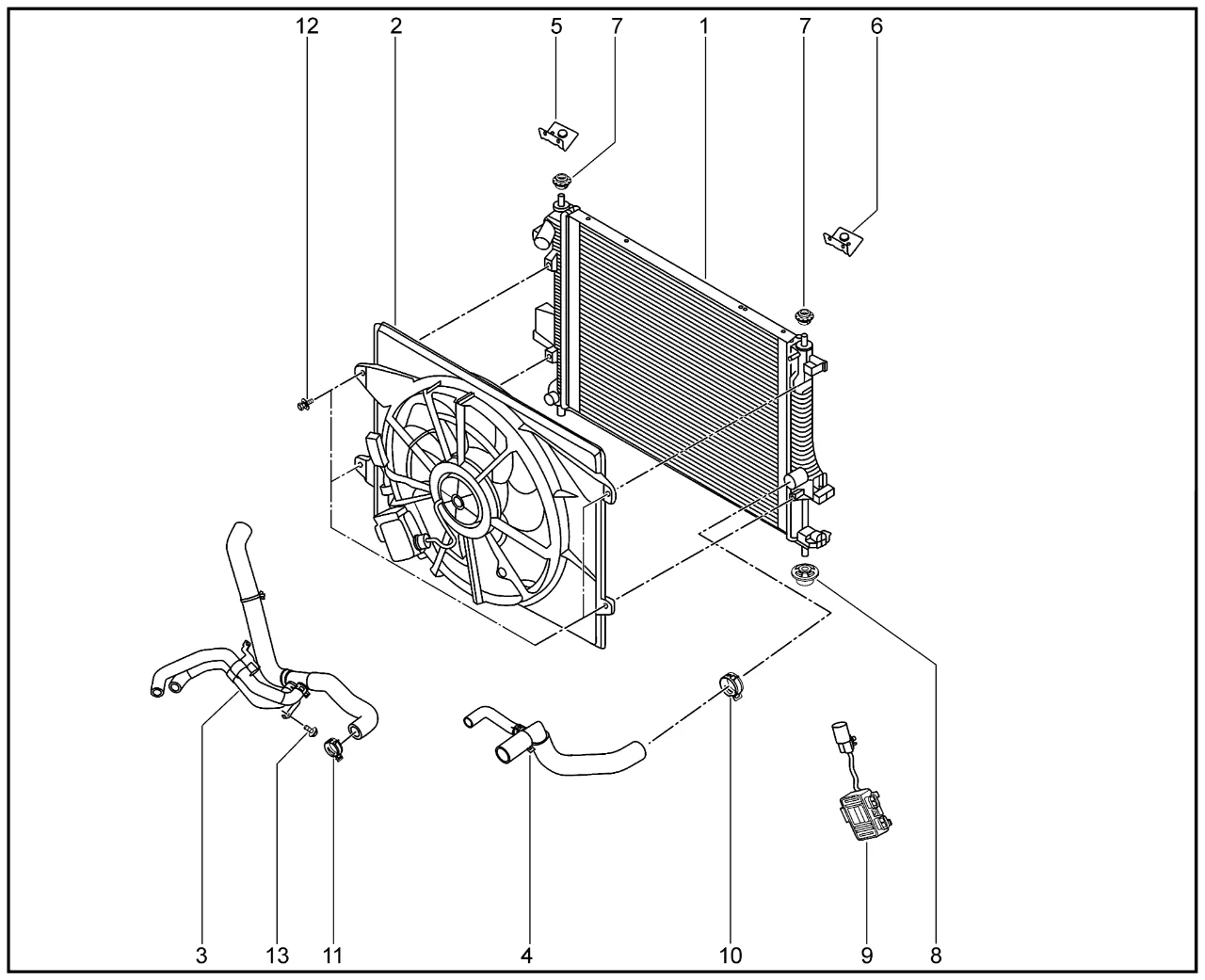 12 2 5 7 1 7 6

3 13 11 4 10 9 8