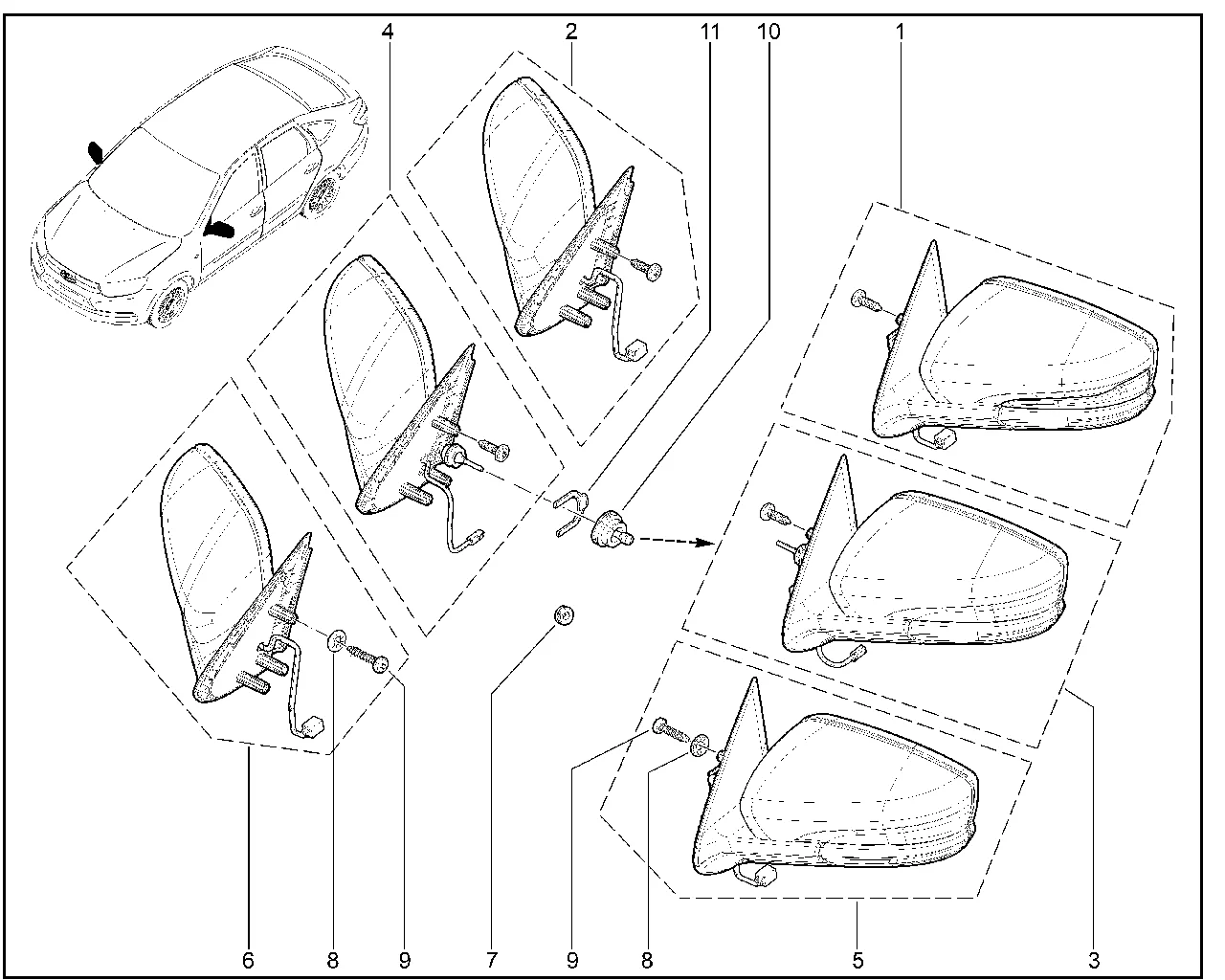 4
2
11
10
1
6
8
9
7
9
8
5
3