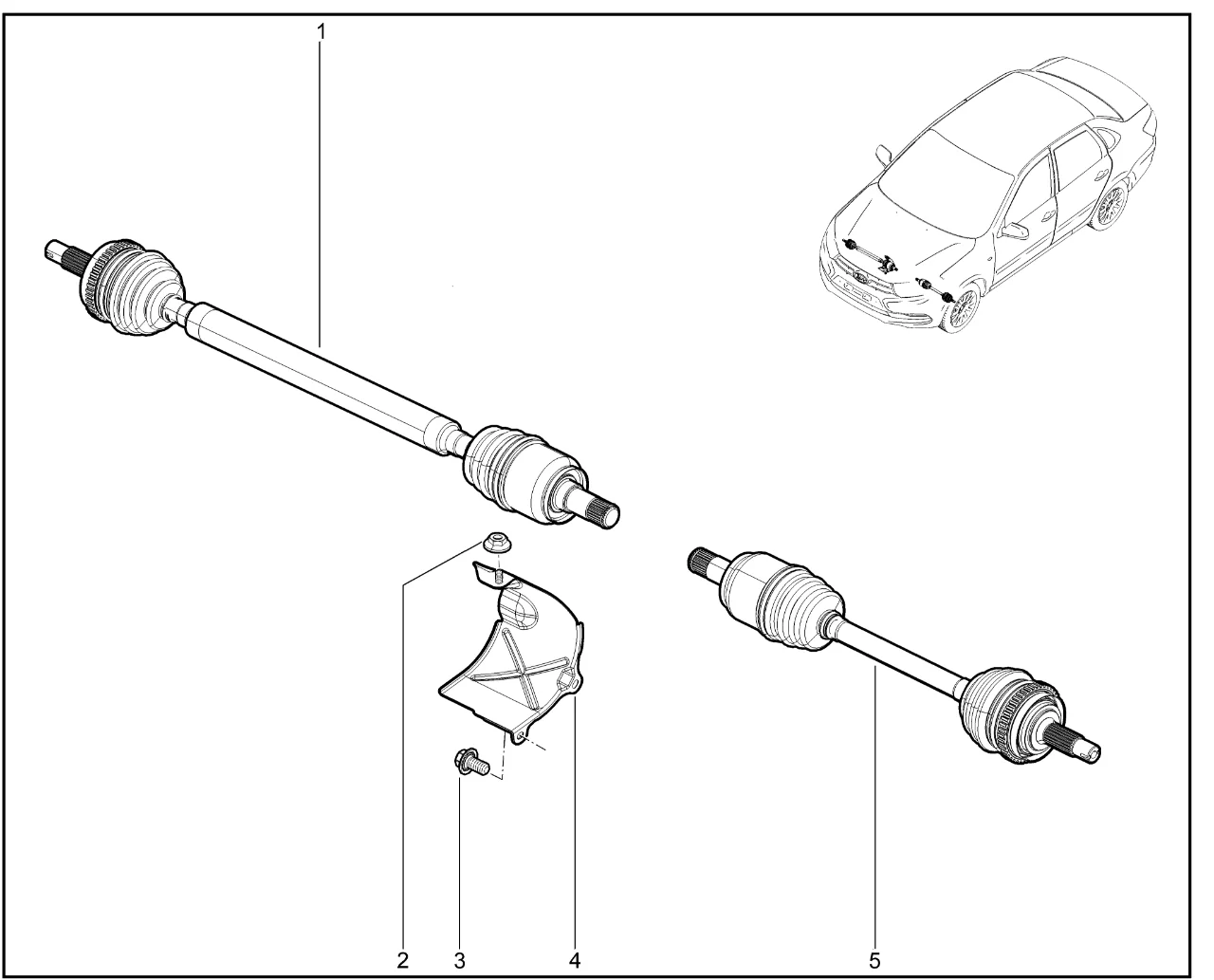 1
2
3
4
5