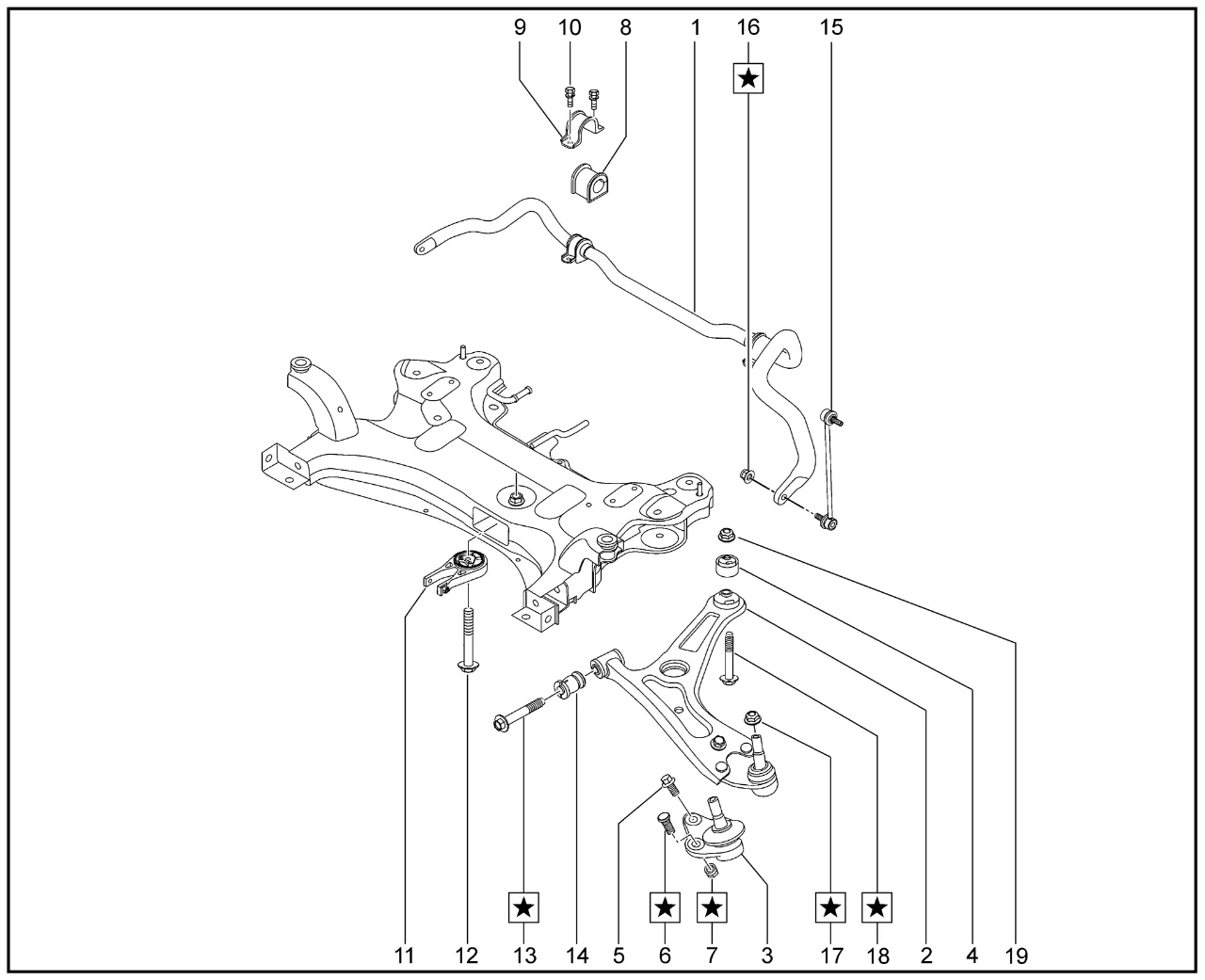 9 10 8 1 16 15

★

★ ★ ★ ★ ★

11 12 13 14 5 6 7 3 17 18 2 4 19