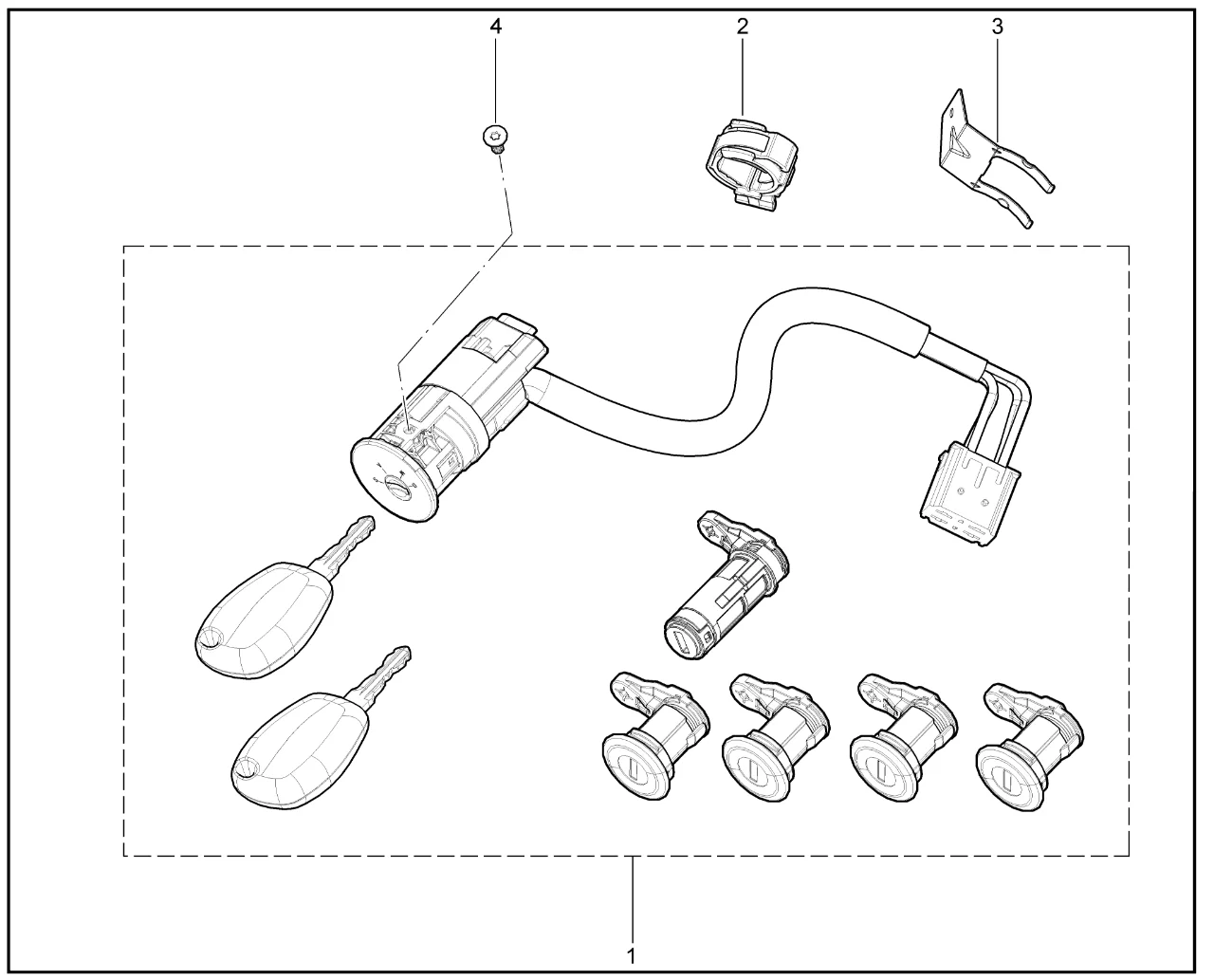 4
2
3
1