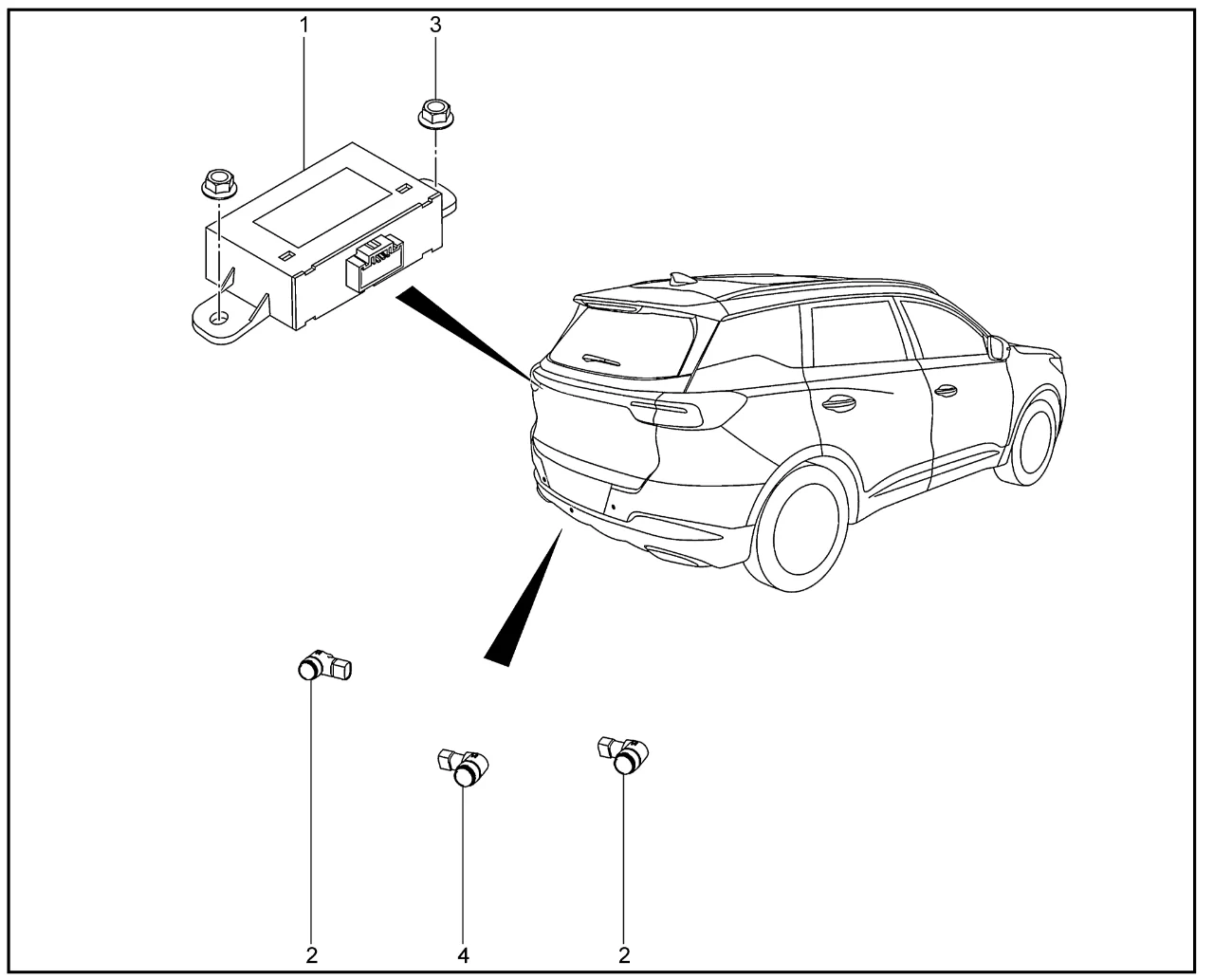 1
3
2
4
2