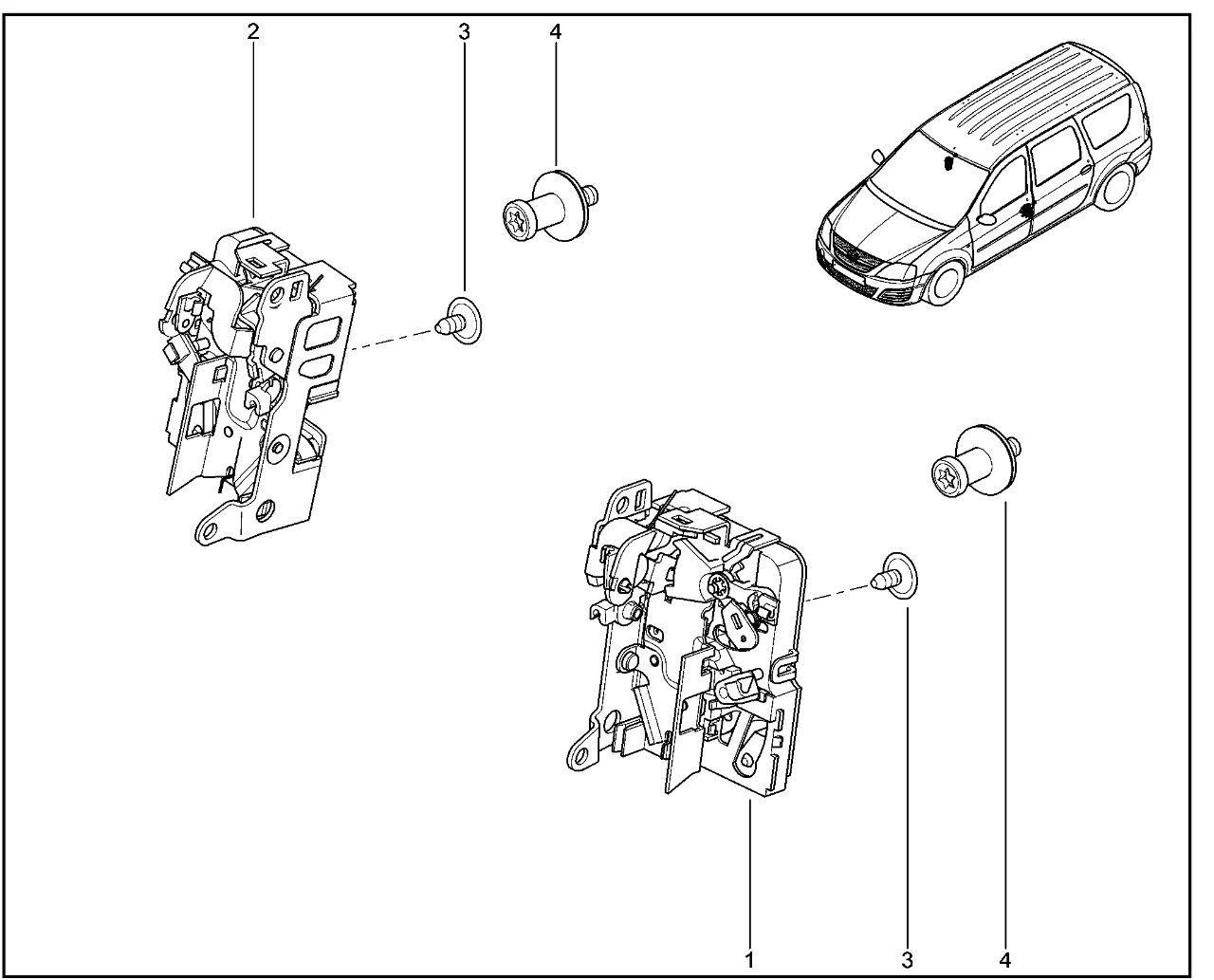 2
3
4
1
3
4