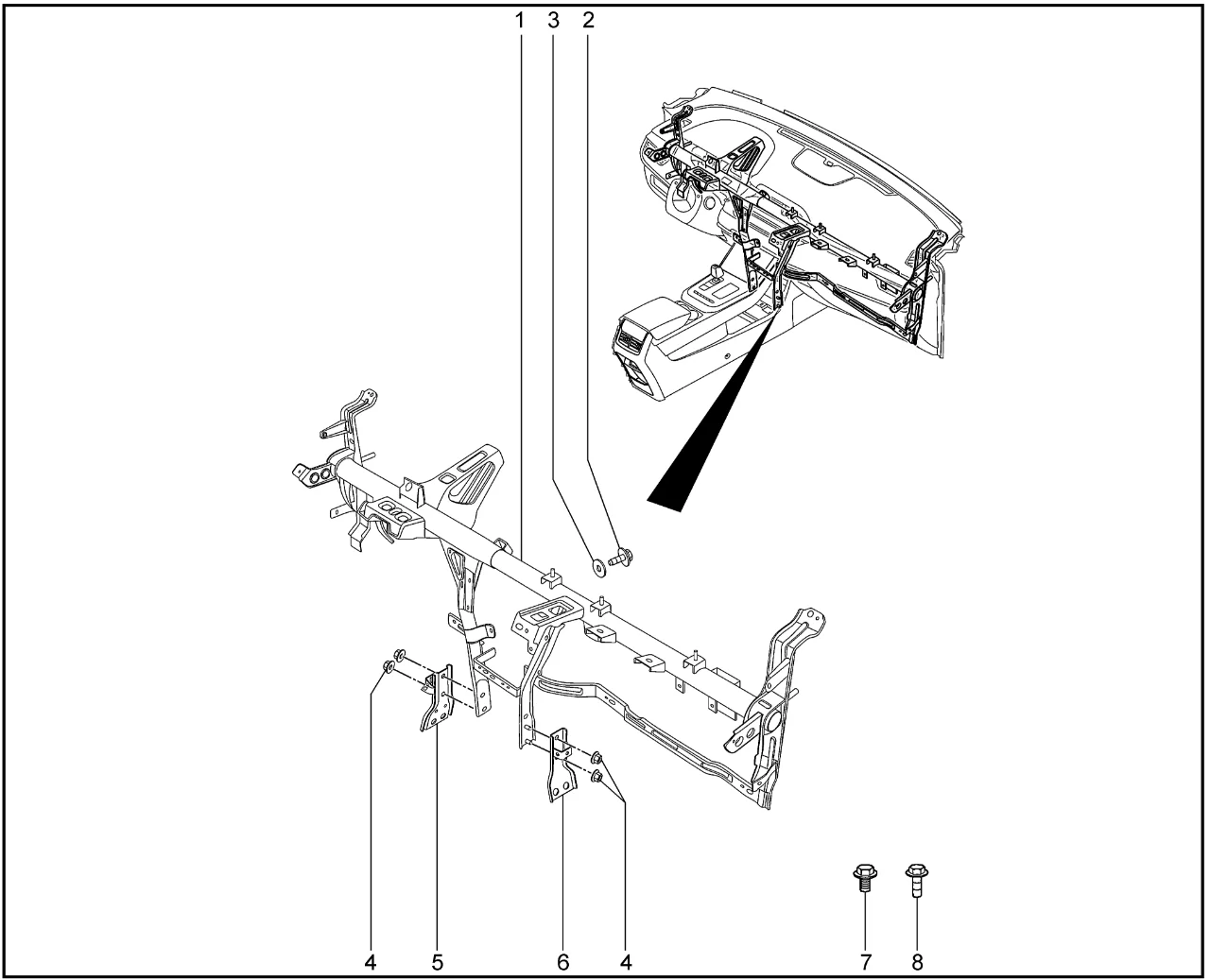 1 3 2

4 5 6 4 7 8