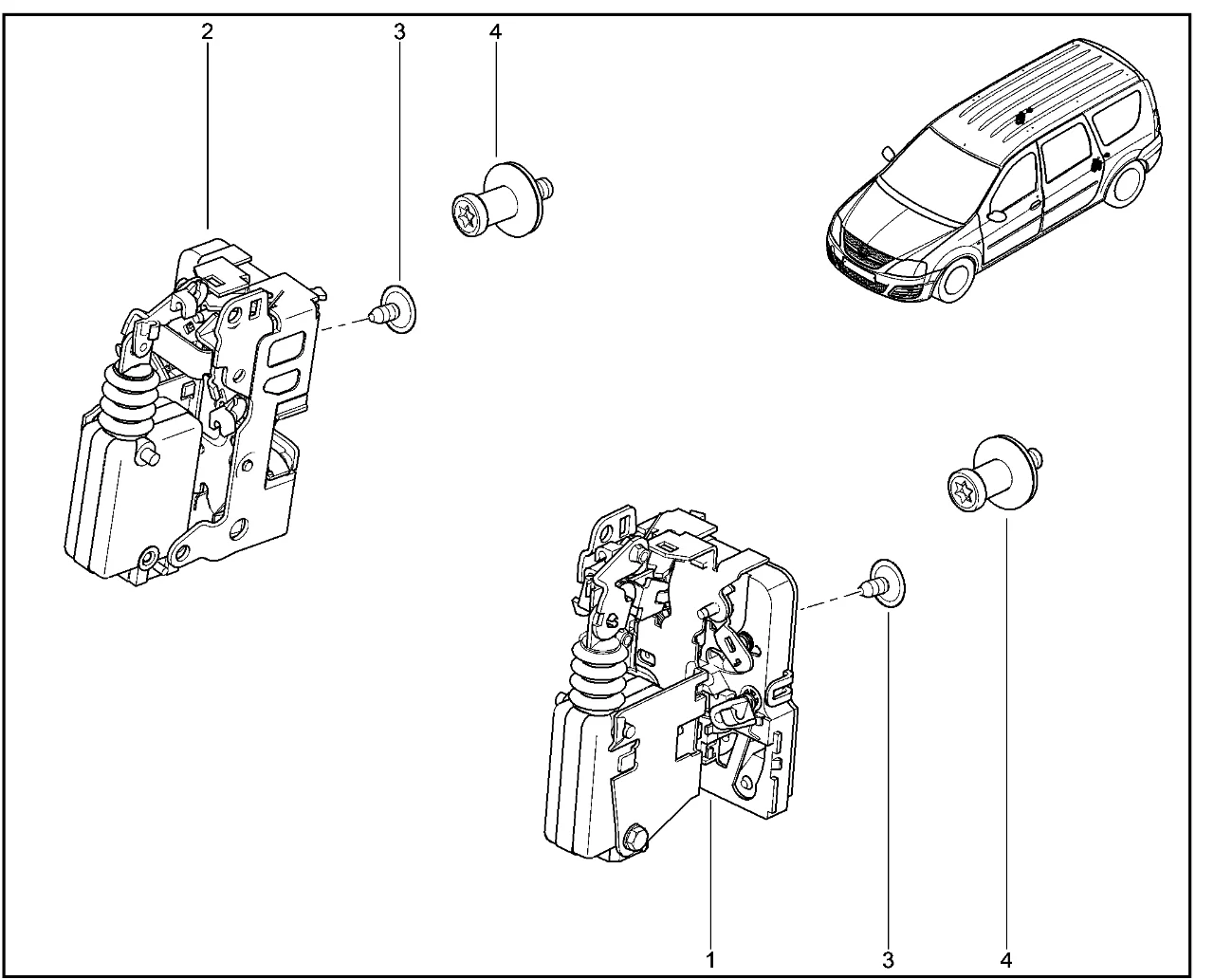 2
3
4
1
3
4