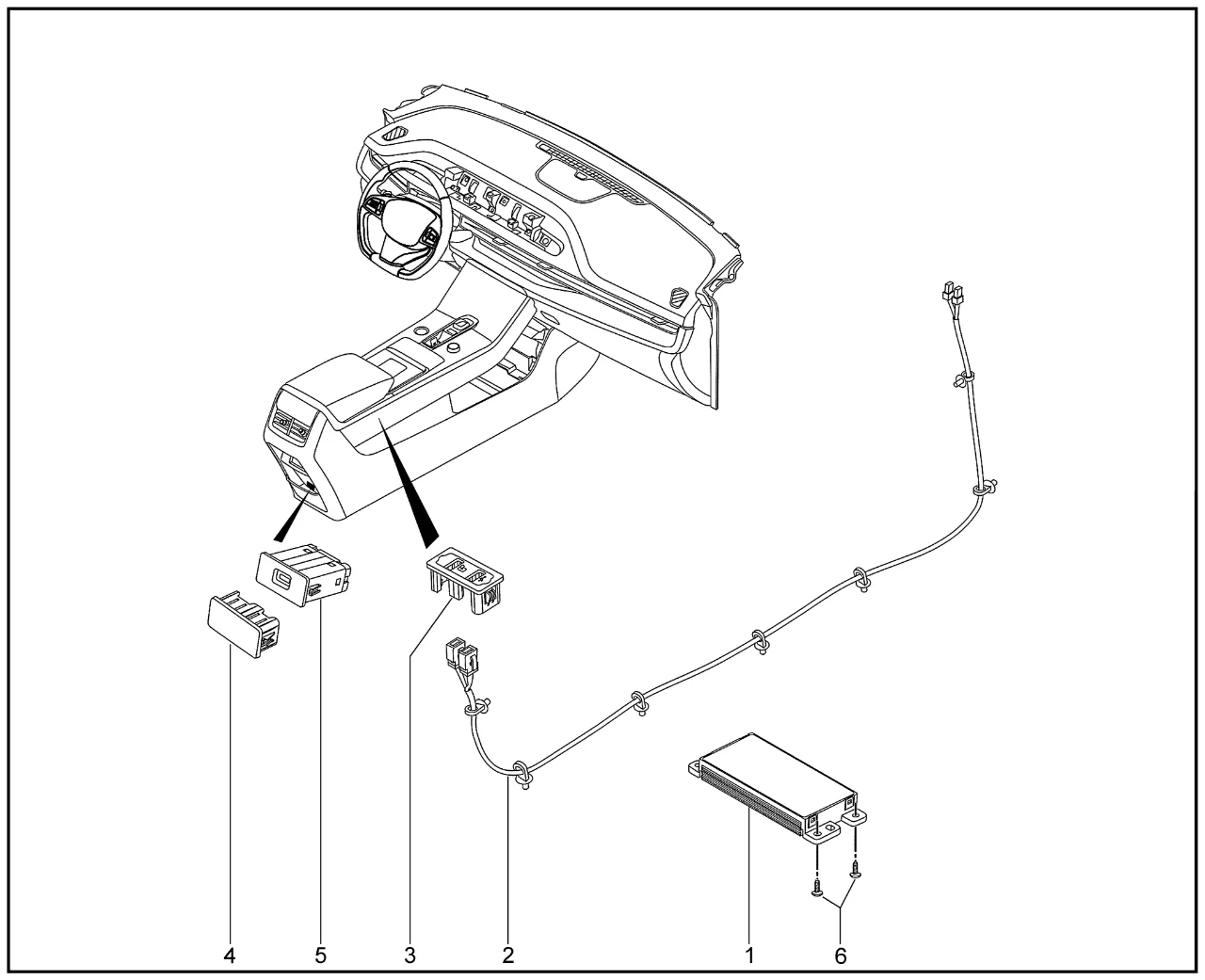 4 5 3 2 1 6