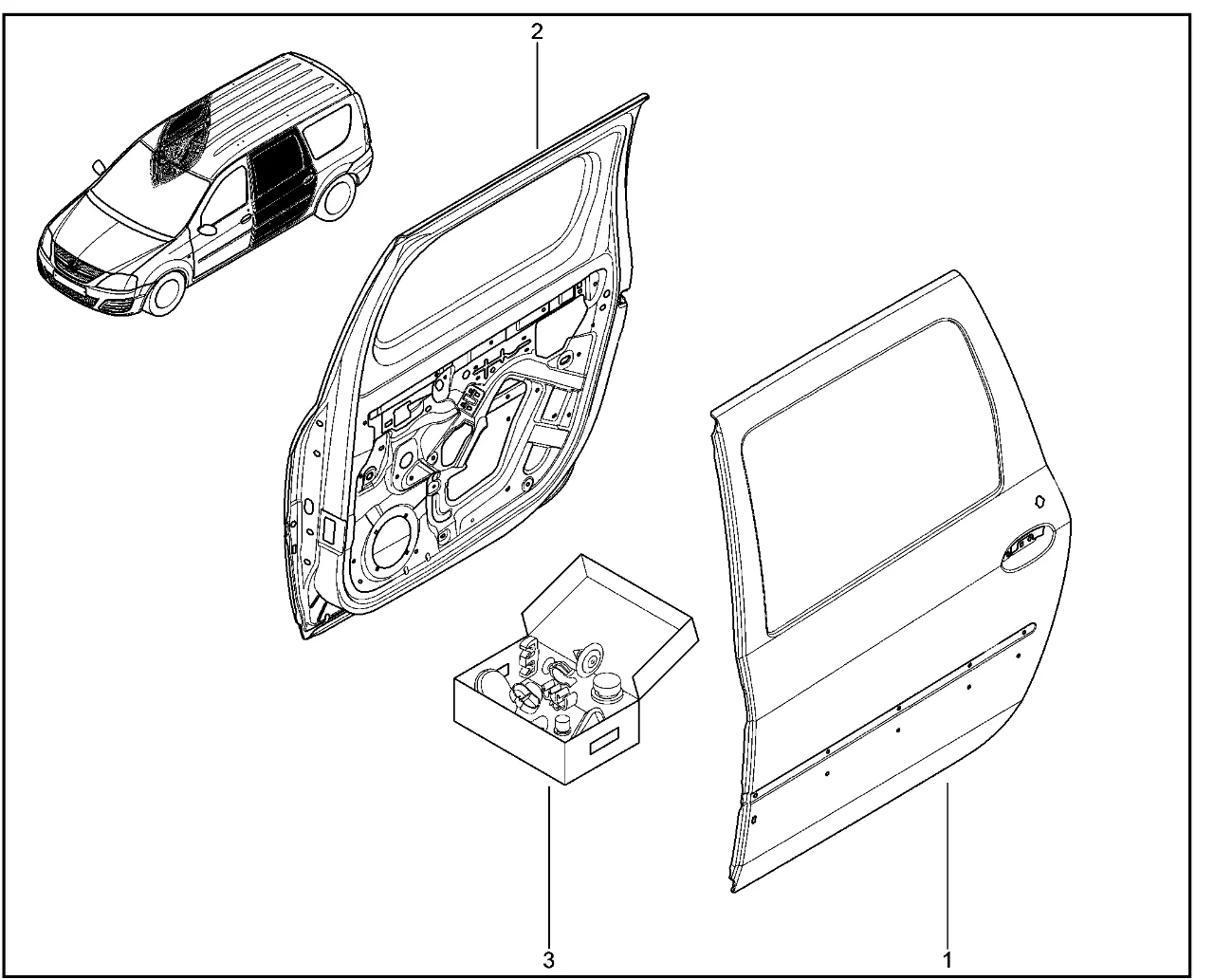 2
3
1