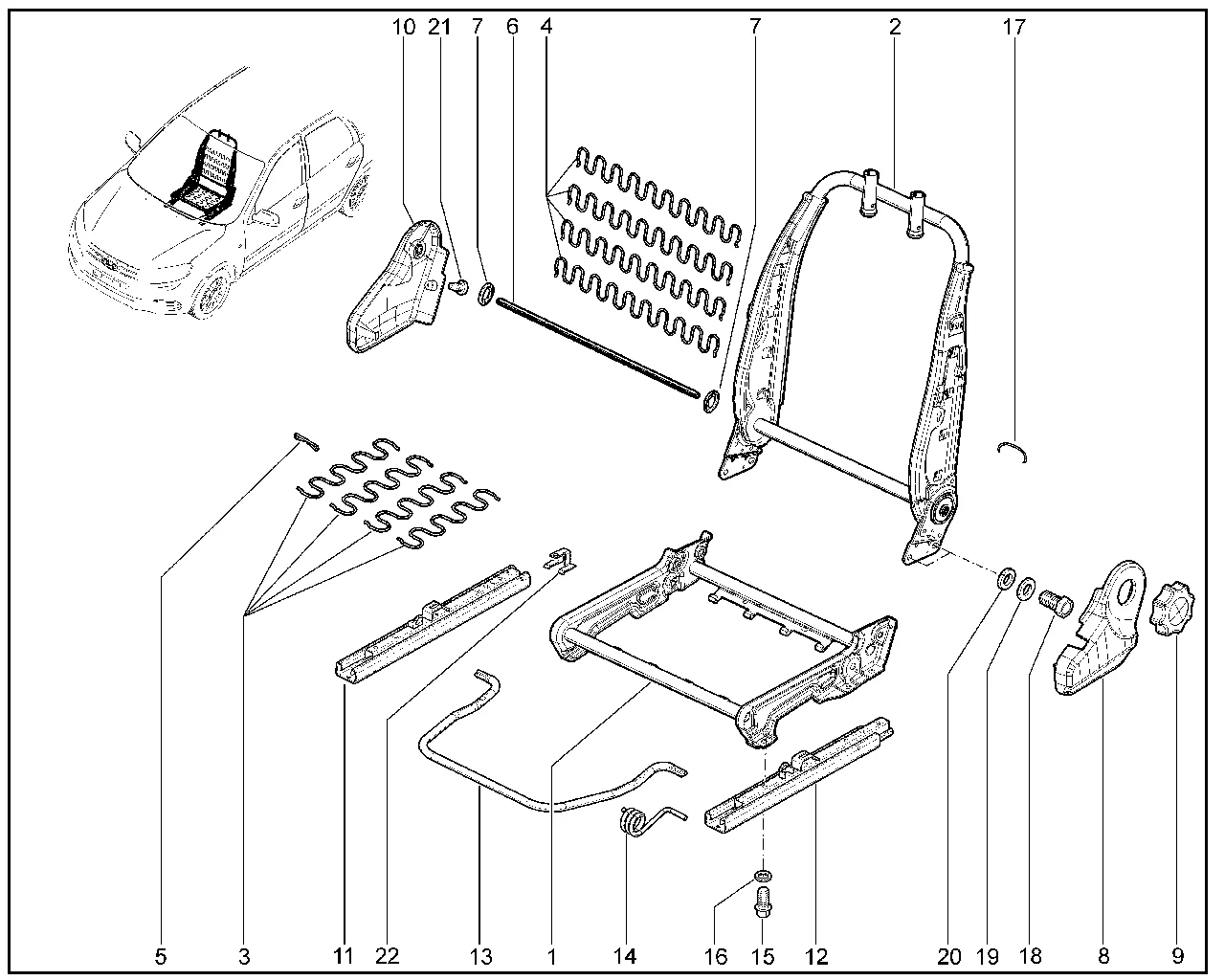 10 21 7 6 4 7 2 17

5 3 11 22 13 1 14 16 15 12 20 19 18 8 9