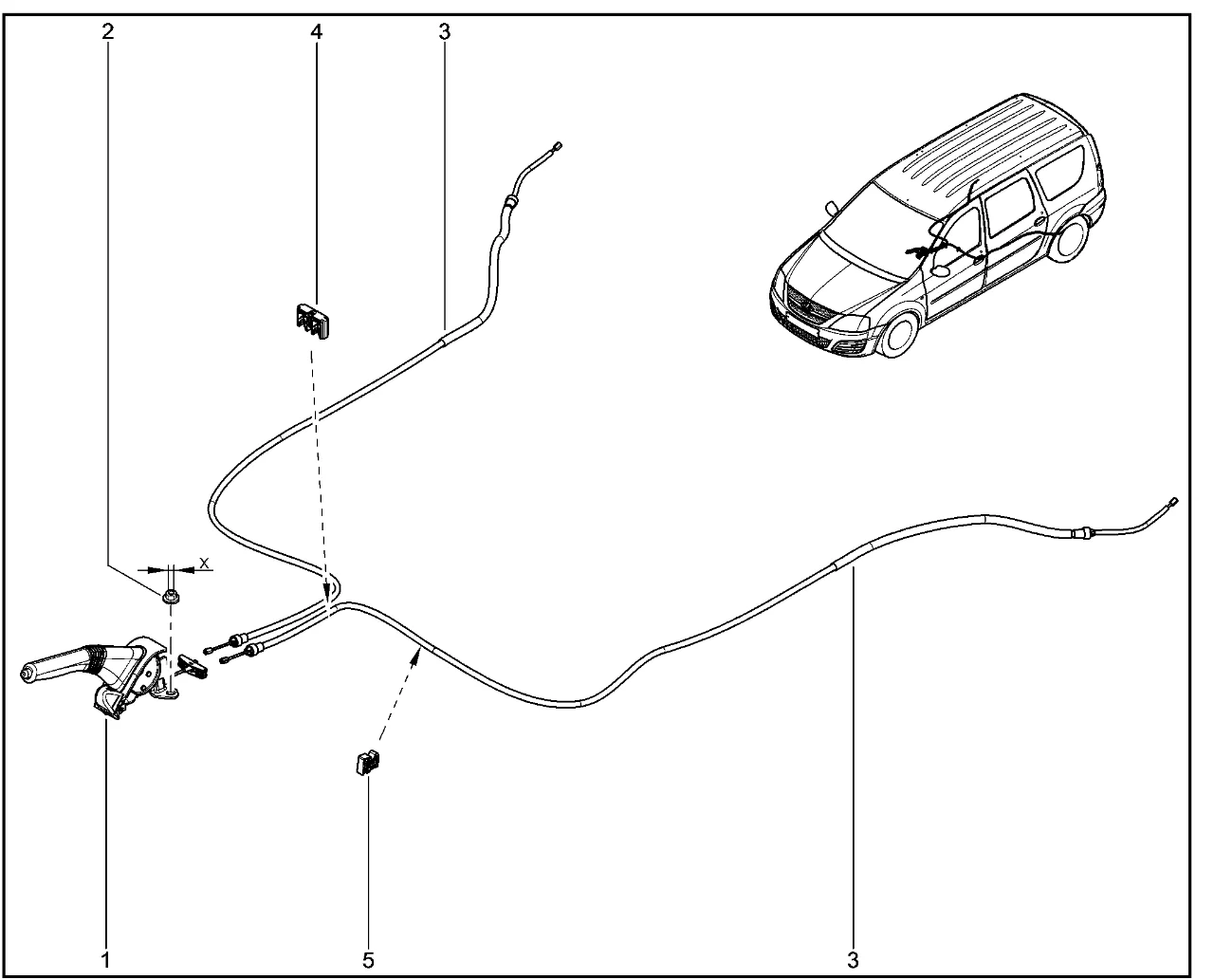 2
4
3
X
1
5
3