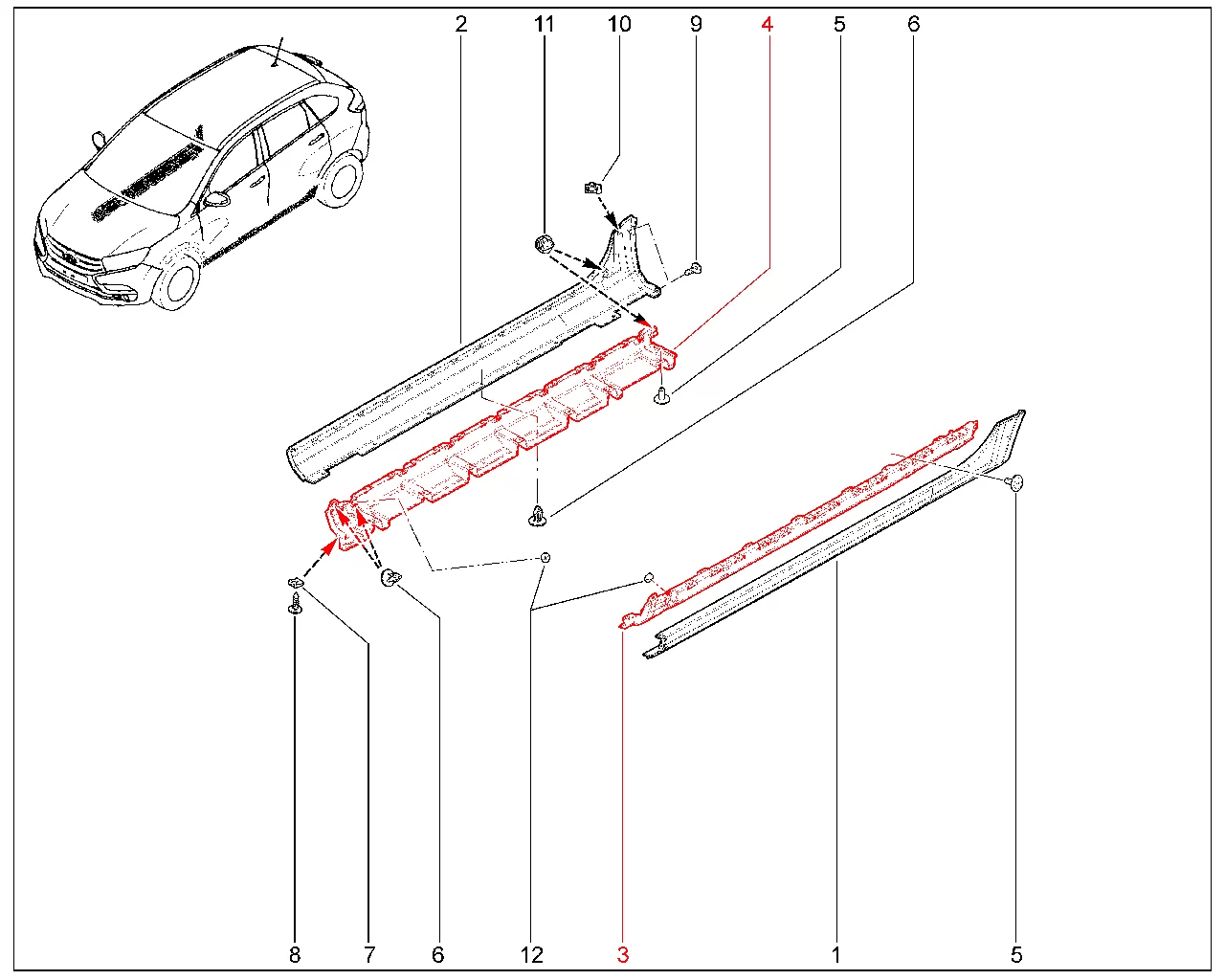 2 11 10 9 4 5 6

8 7 6 12 3 1 5