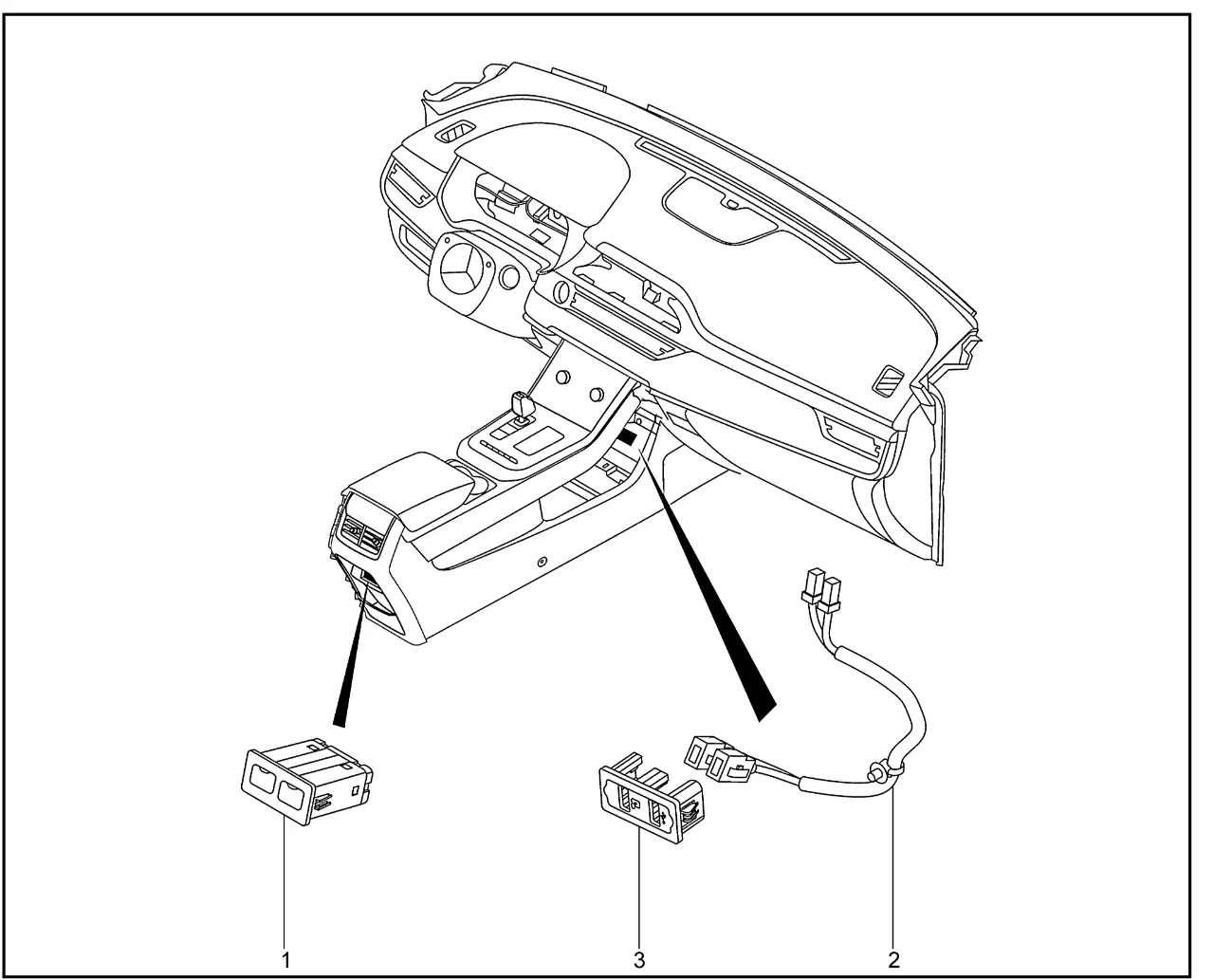 1
3
2