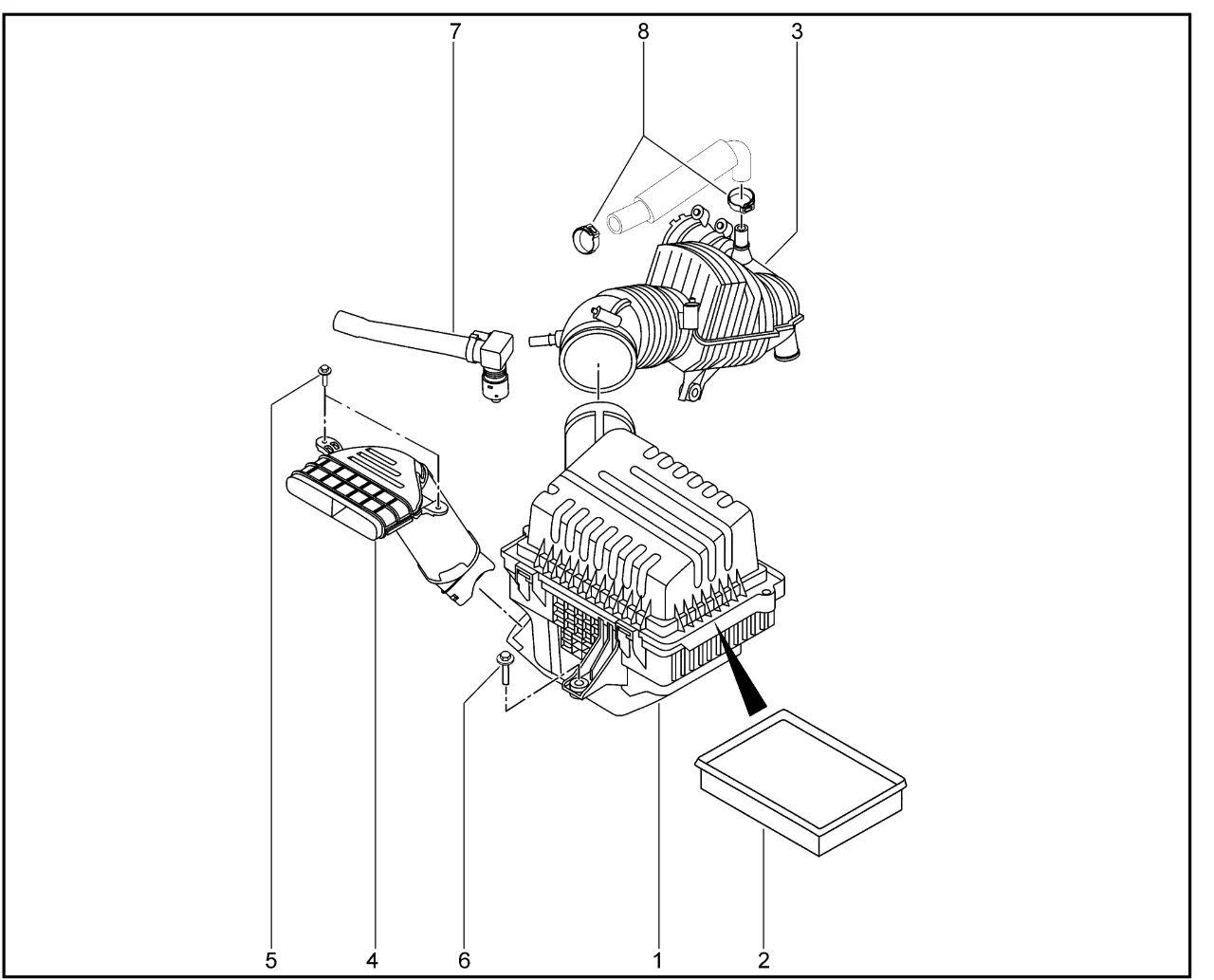 7
8
3
5
4
6
1
2