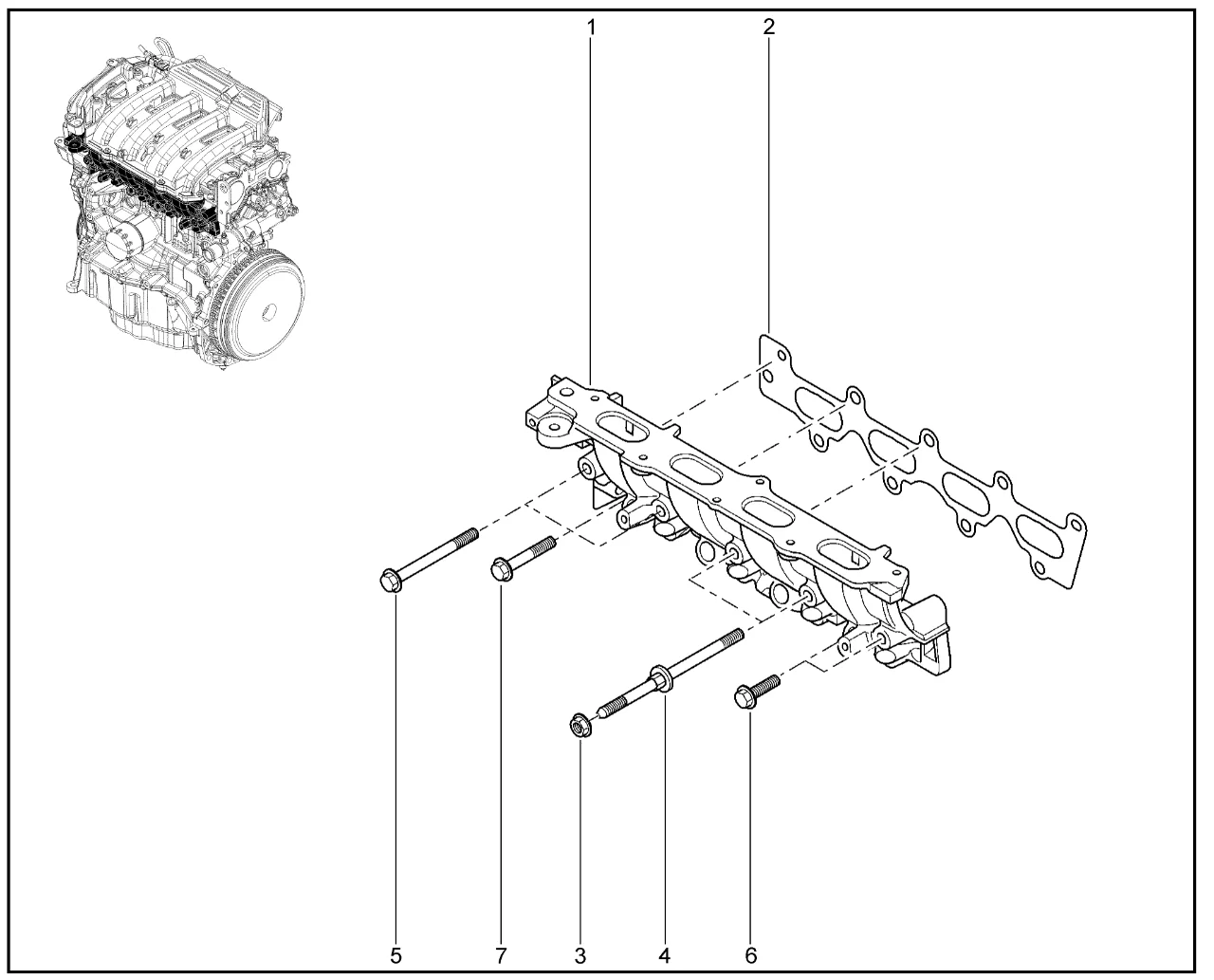 1
2
5
7
3
4
6