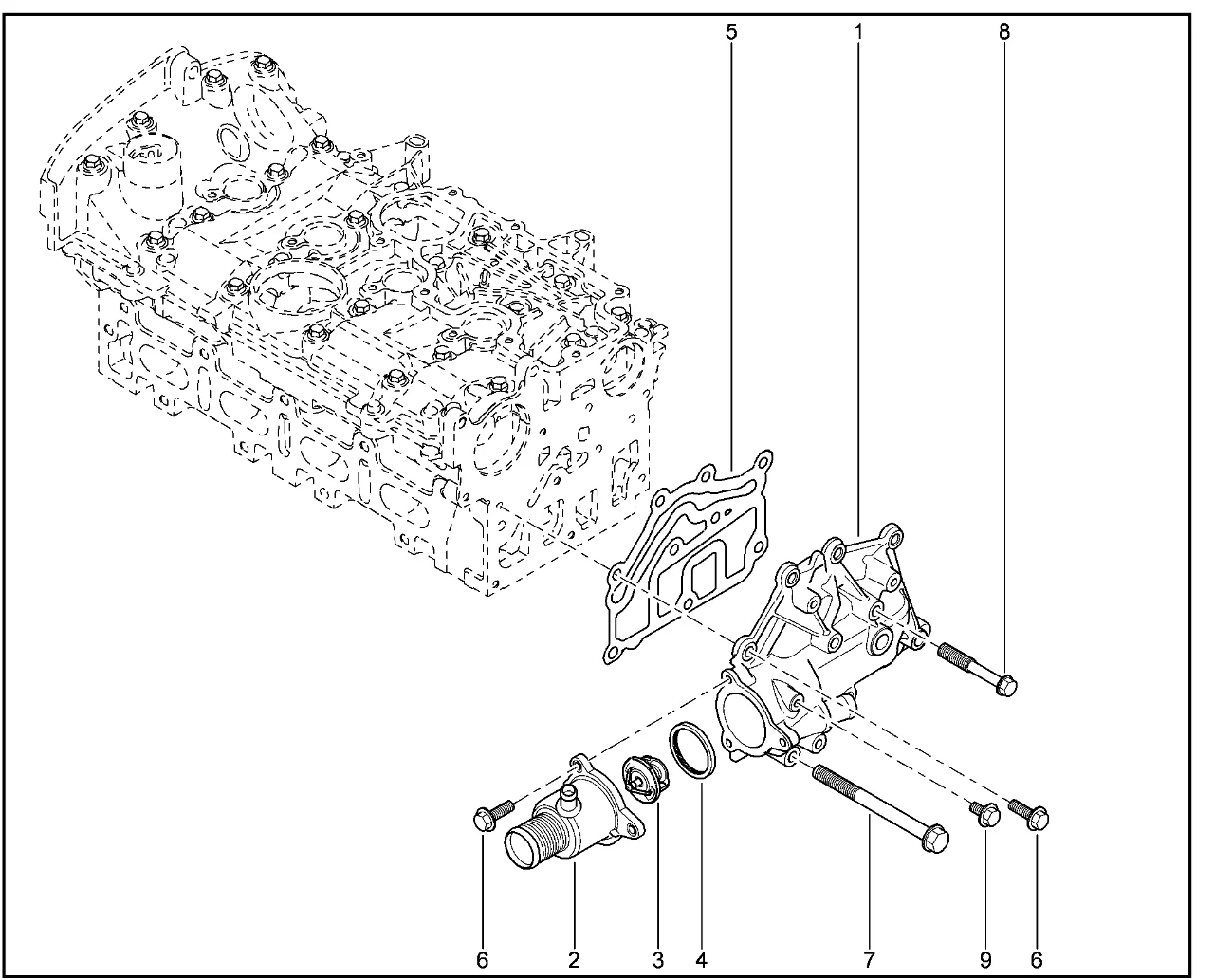 5
1
8
6
2
3
4
7
9
6