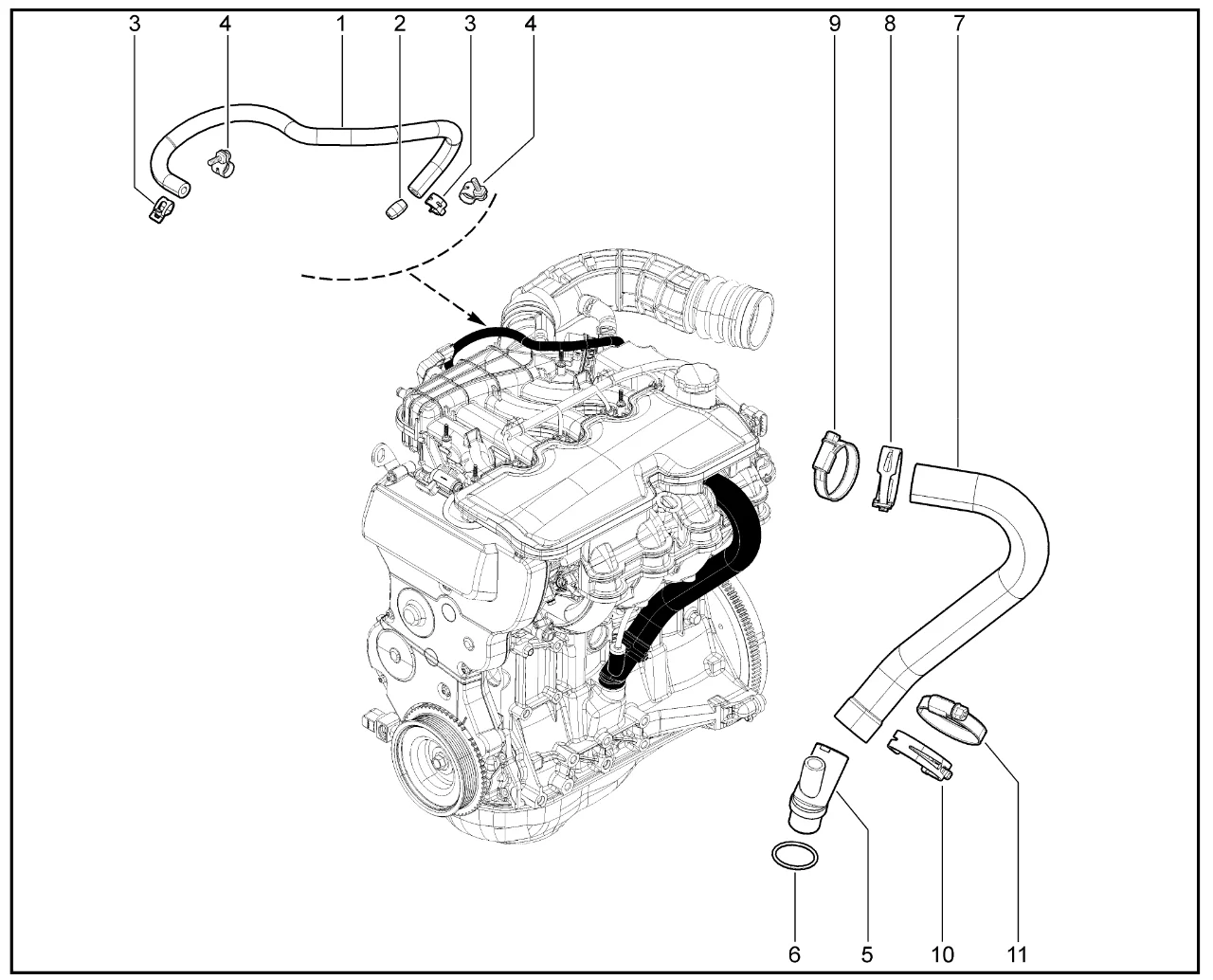 3 4 1 2 3 4
9 8 7
6 5 10 11