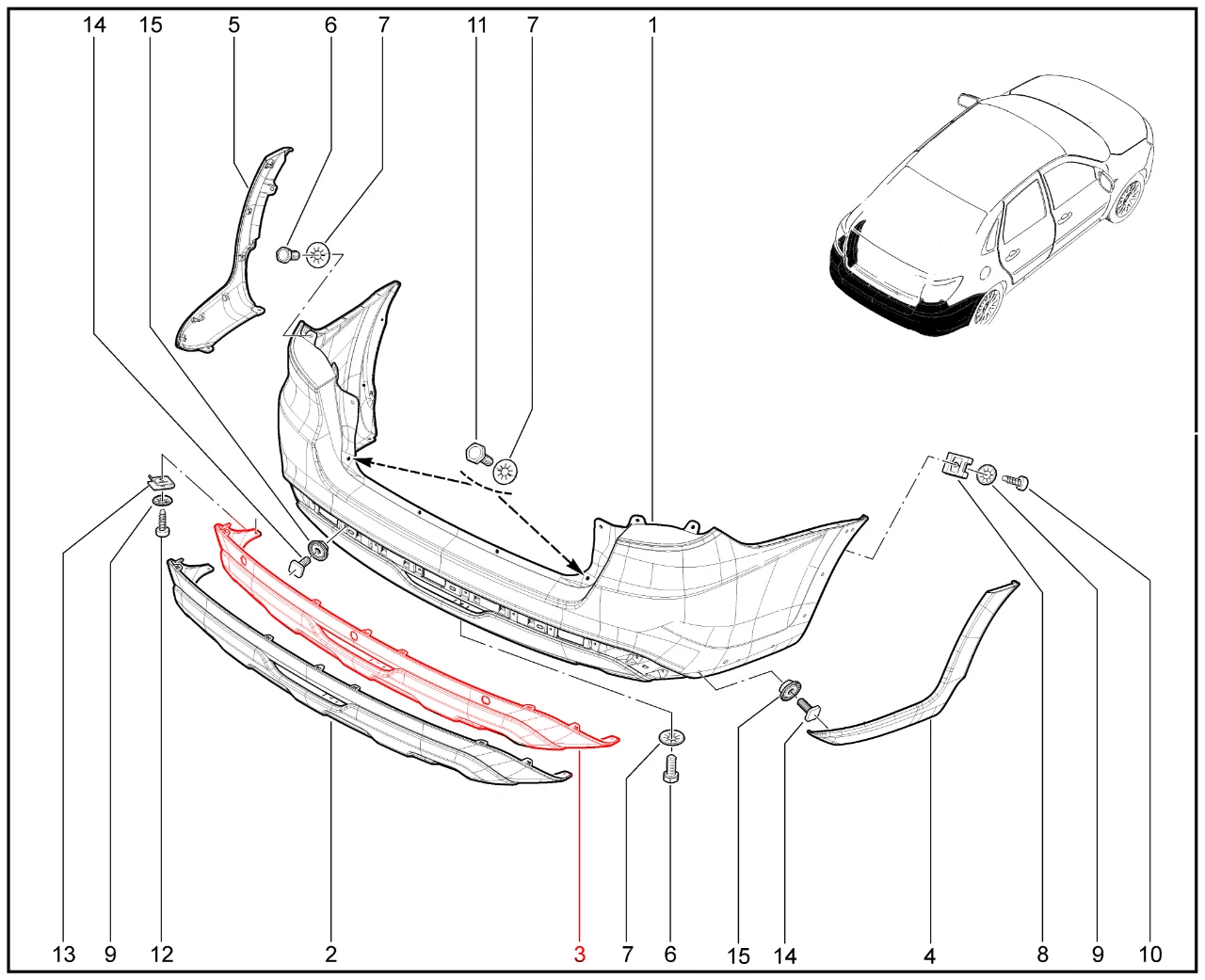 14 15 5 6 7 11 7 1

13 9 12 2 3 7 6 15 14 4 8 9 10