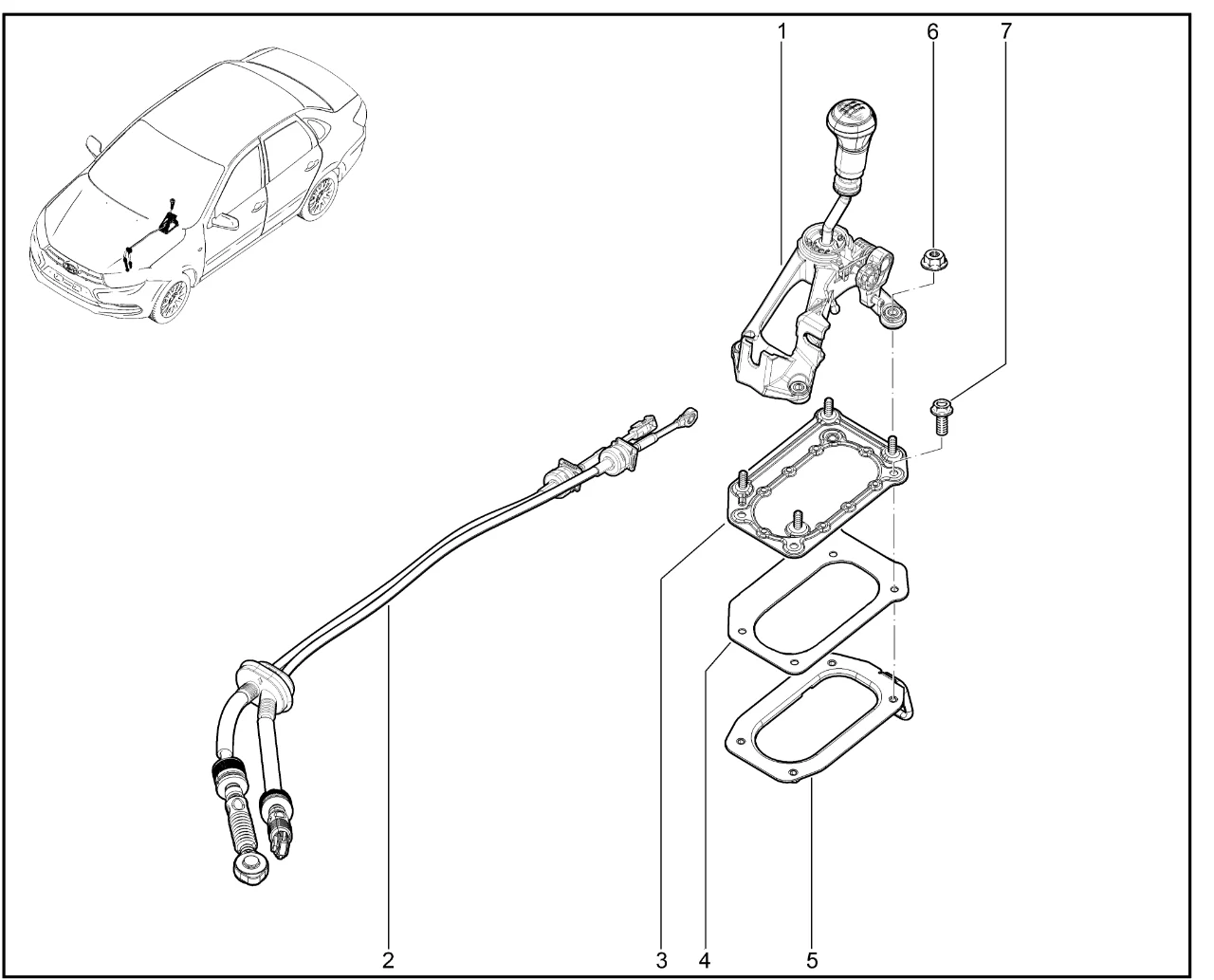 1
6
7
2
3
4
5