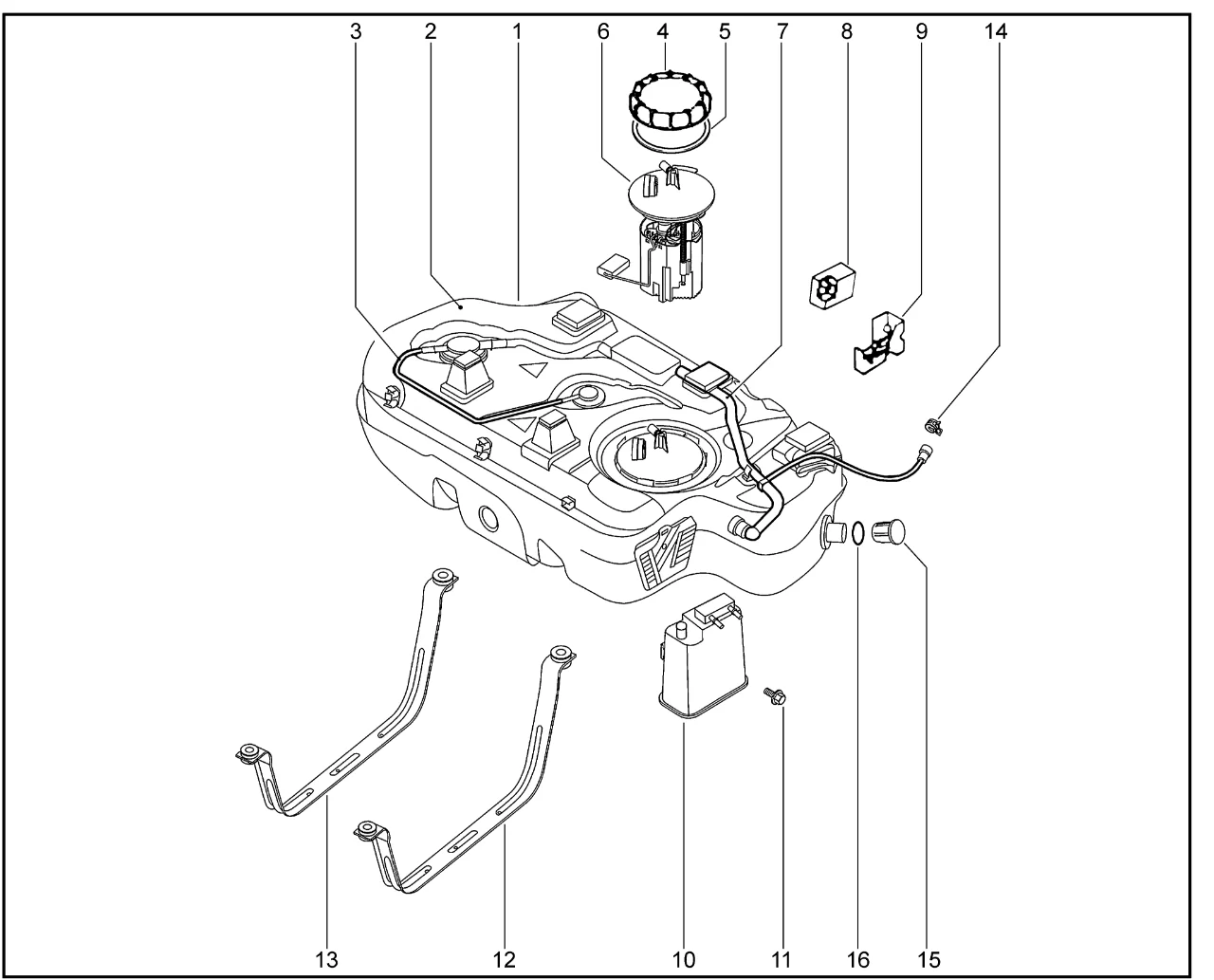 3 2 1 6 4 5 7 8 9 14

13 12 10 11 16 15