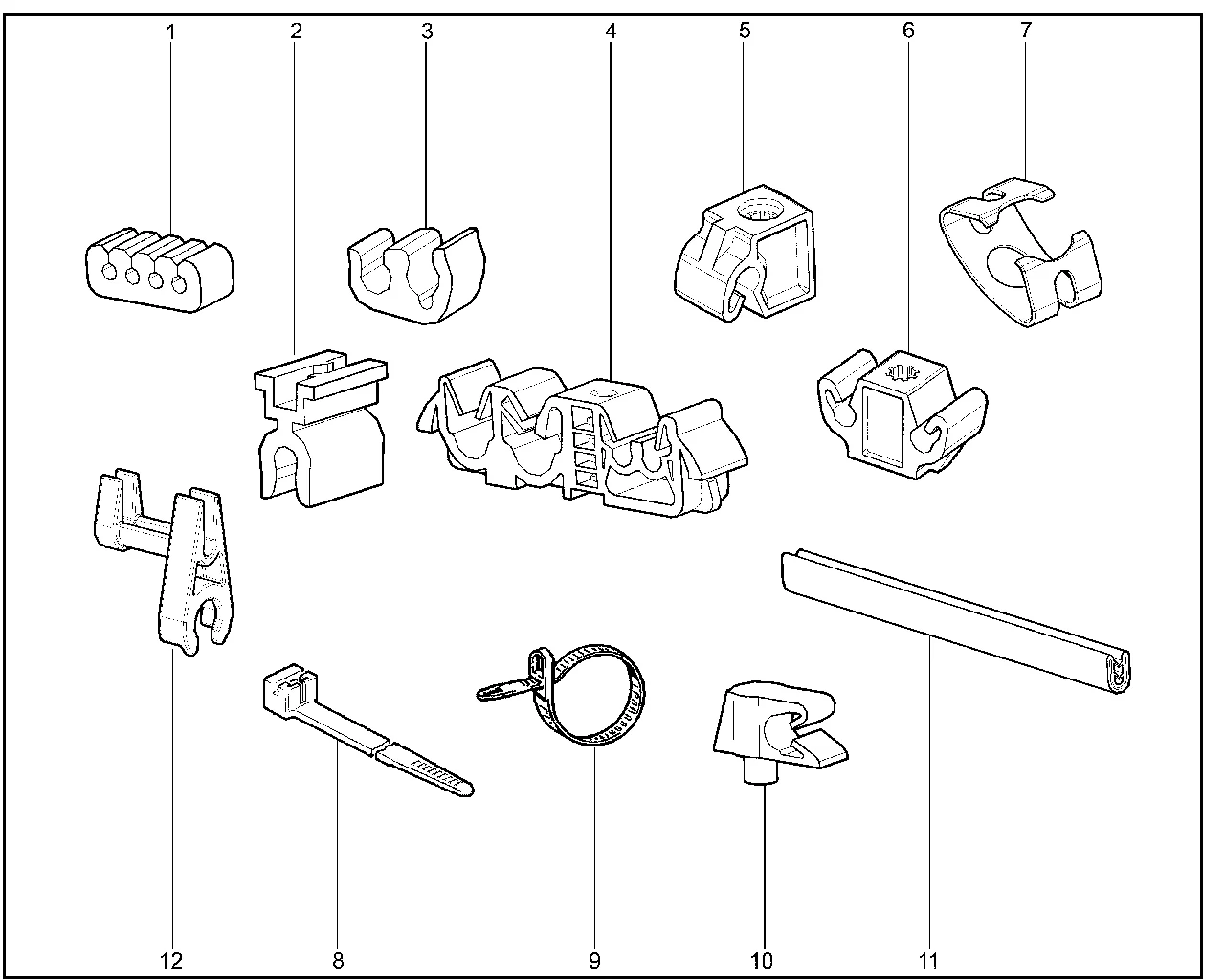 1 2 3 4 5 6 7

12 8 9 10 11