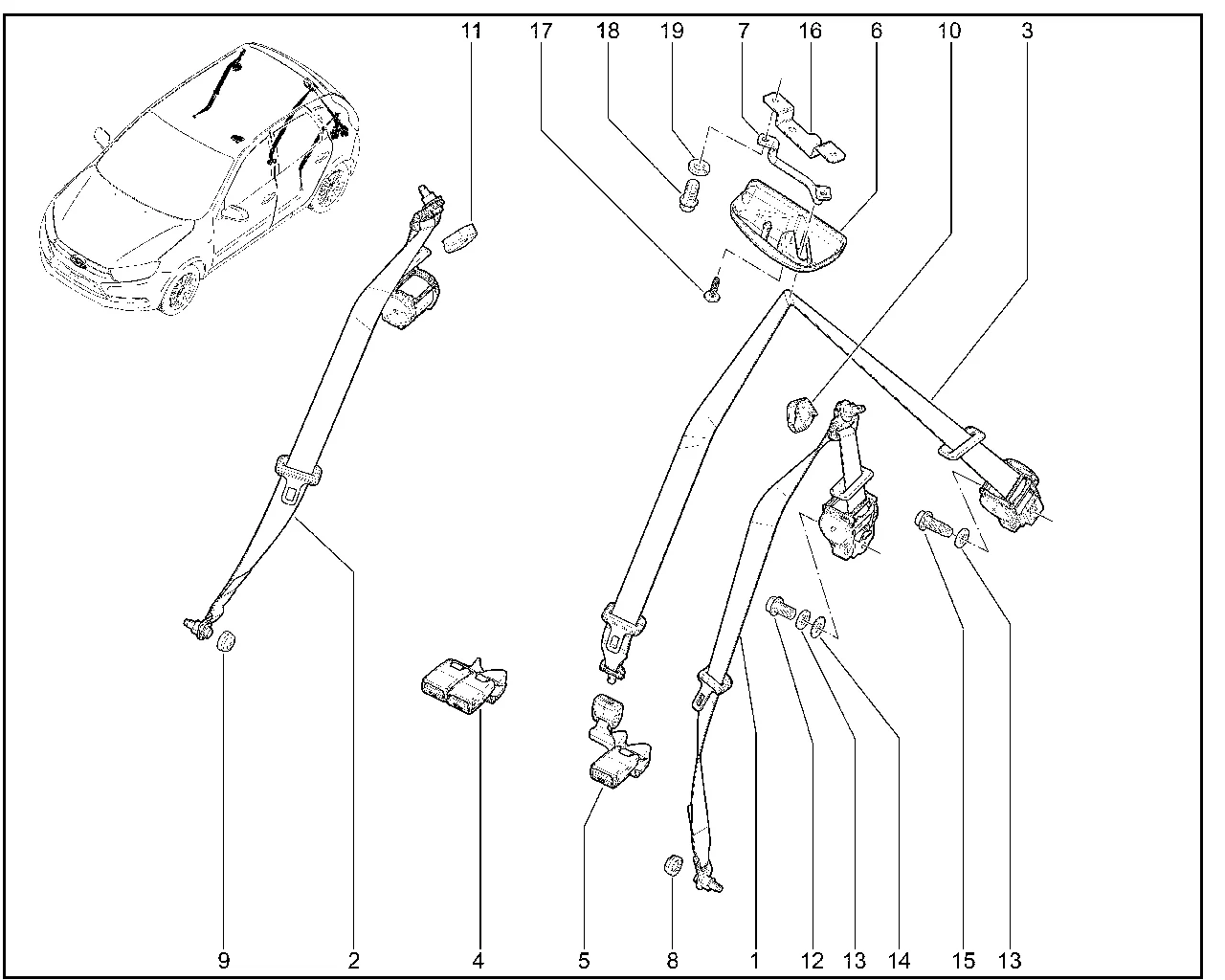 11 17 18 19 7 16 6 10 3

9 2 4 5 8 1 12 13 14 15 13