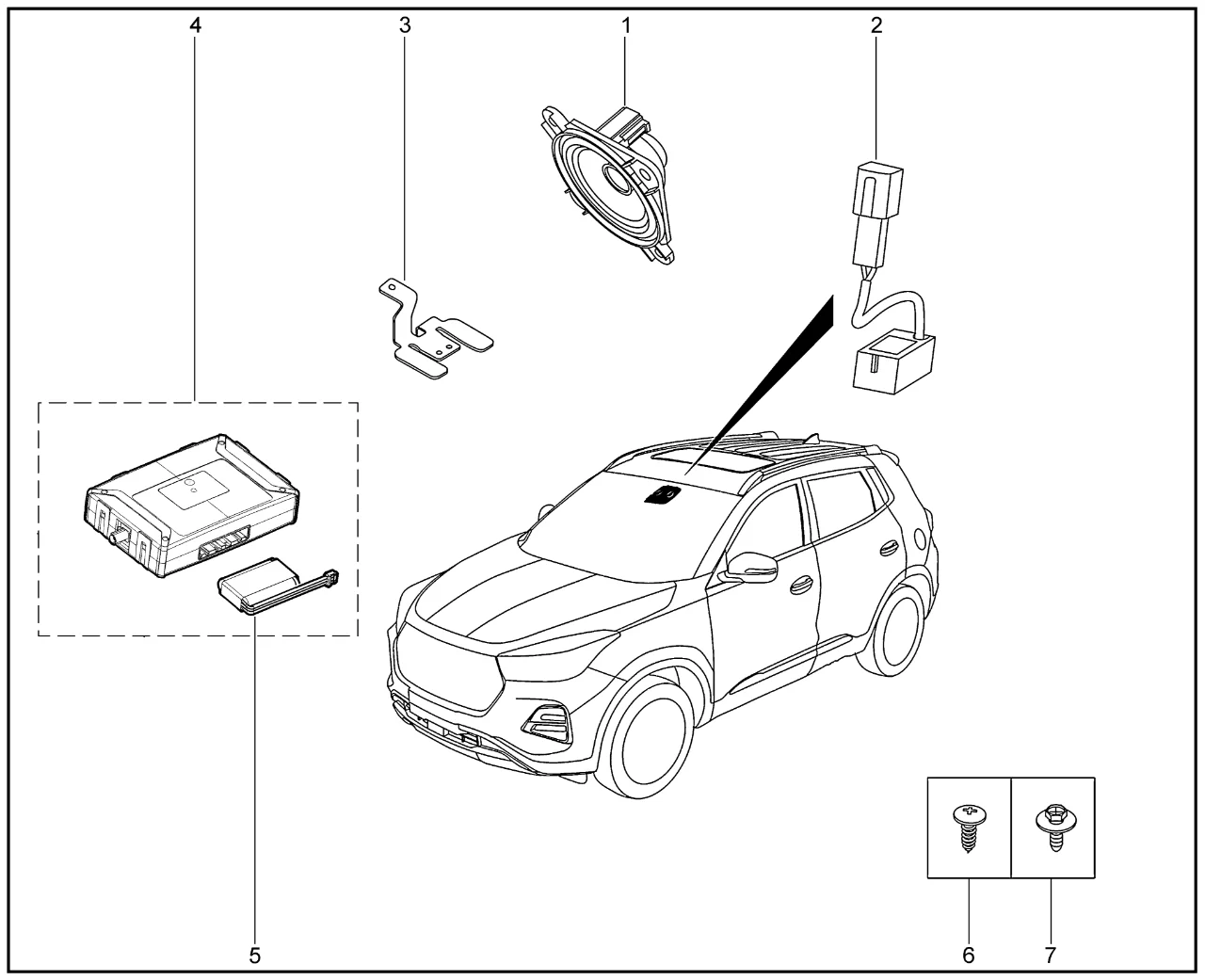 4
3
1
2
5
6
7