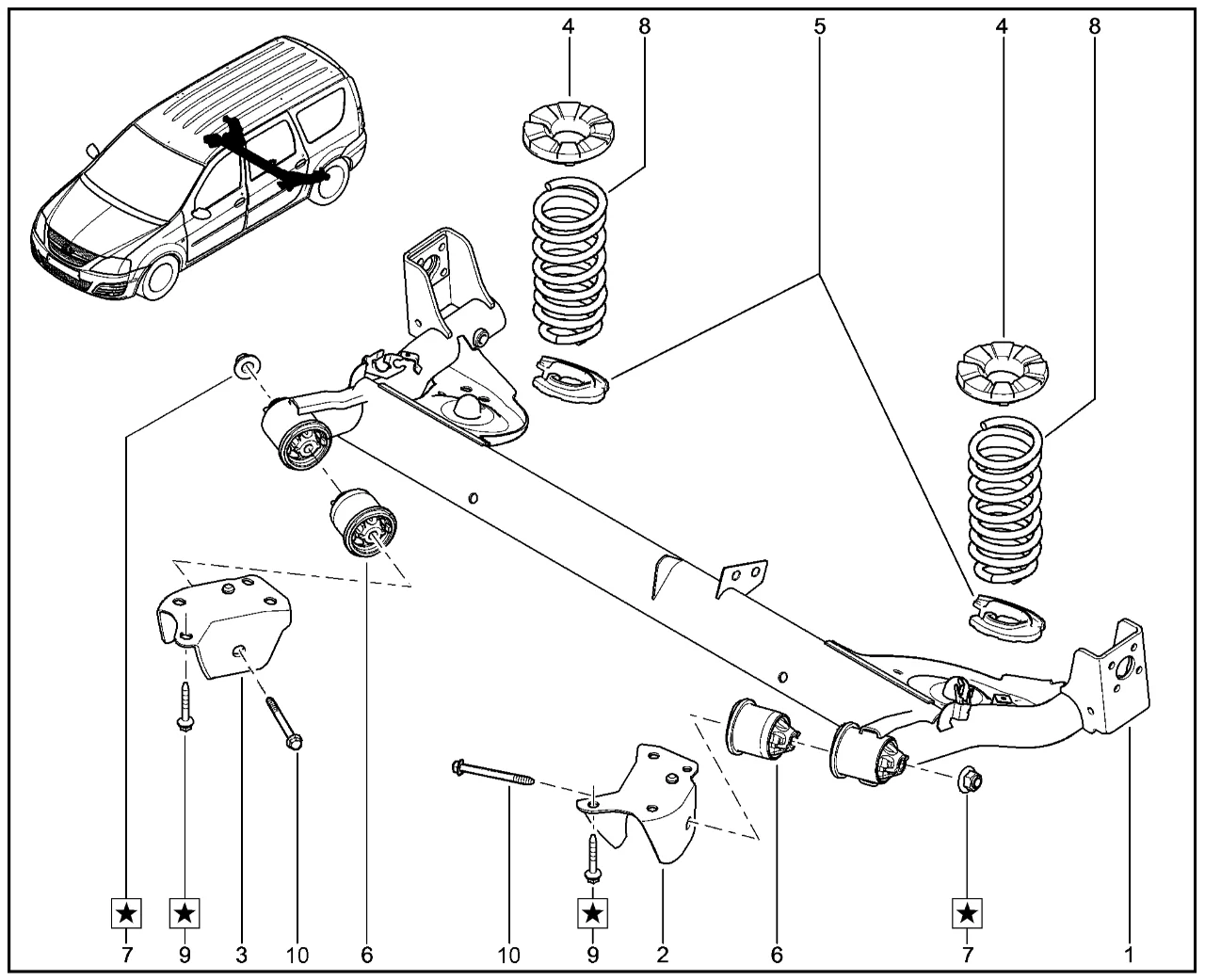 4 8 5 4 8

★ ★ ★ ★

7 9 3 10 6 10 9 2 6 7 1