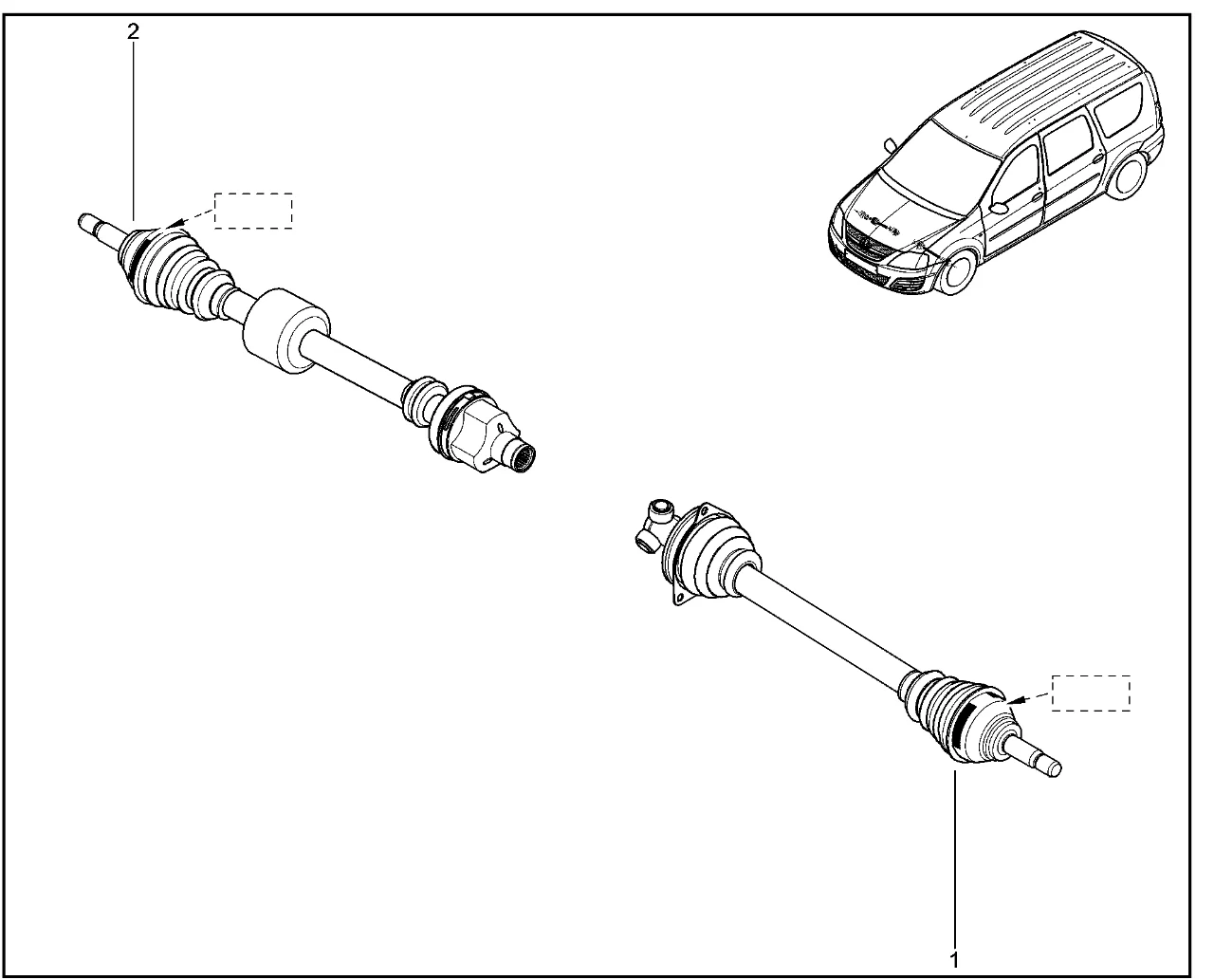 2

1