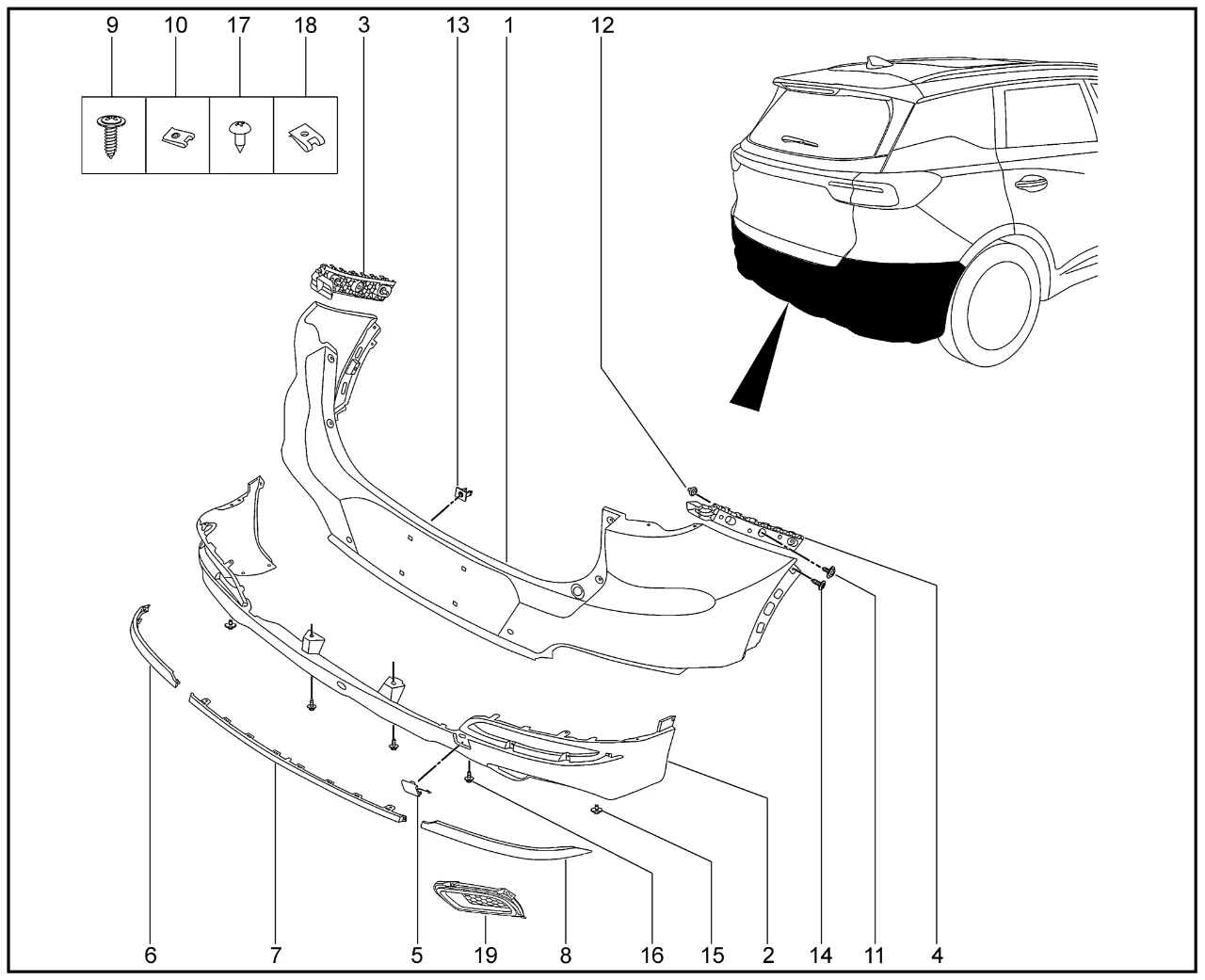 9 10 17 18 3 13 1 12

6 7 5 19 8 16 15 2 14 11 4