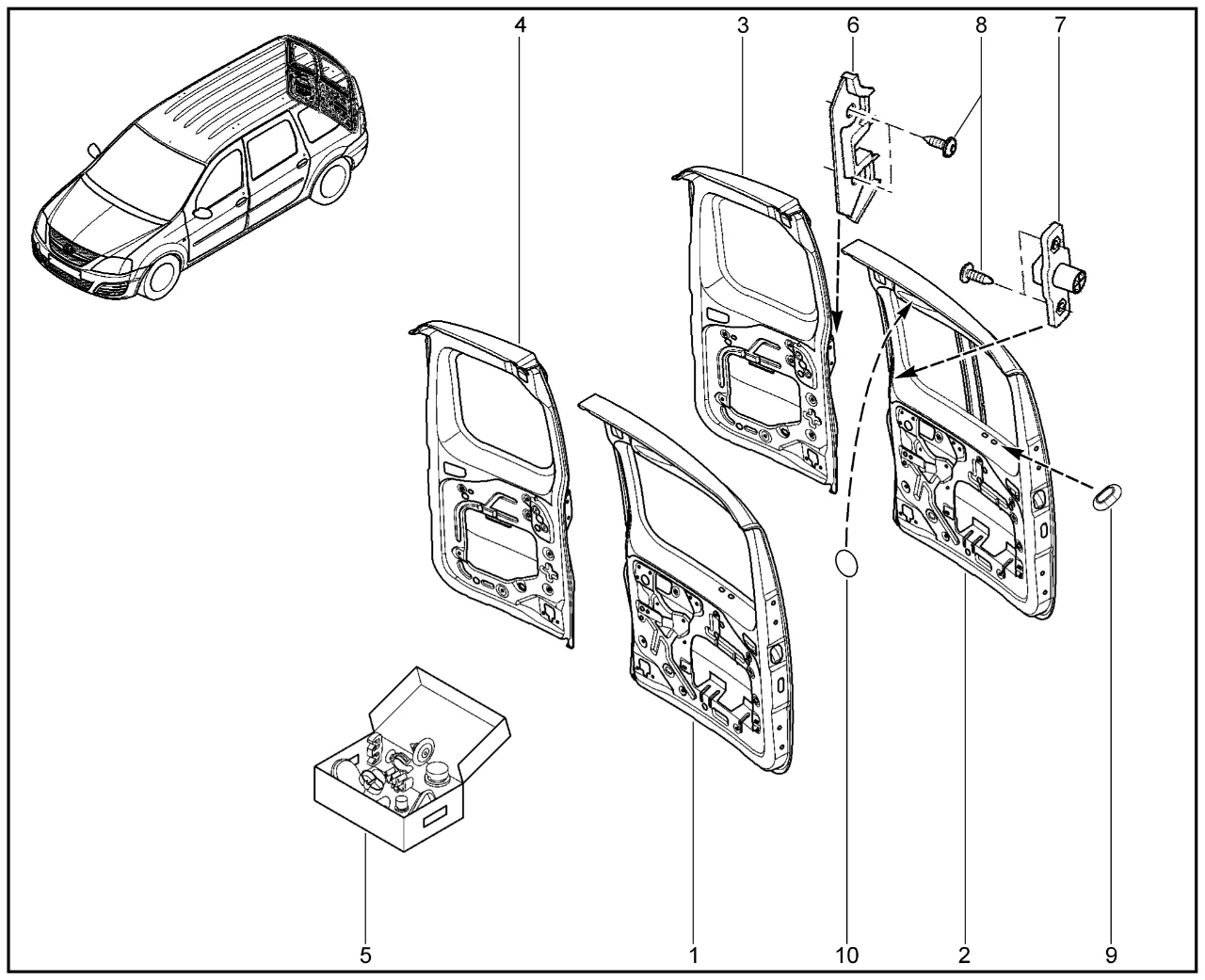 4
3
6
8
7
5
1
10
2
9