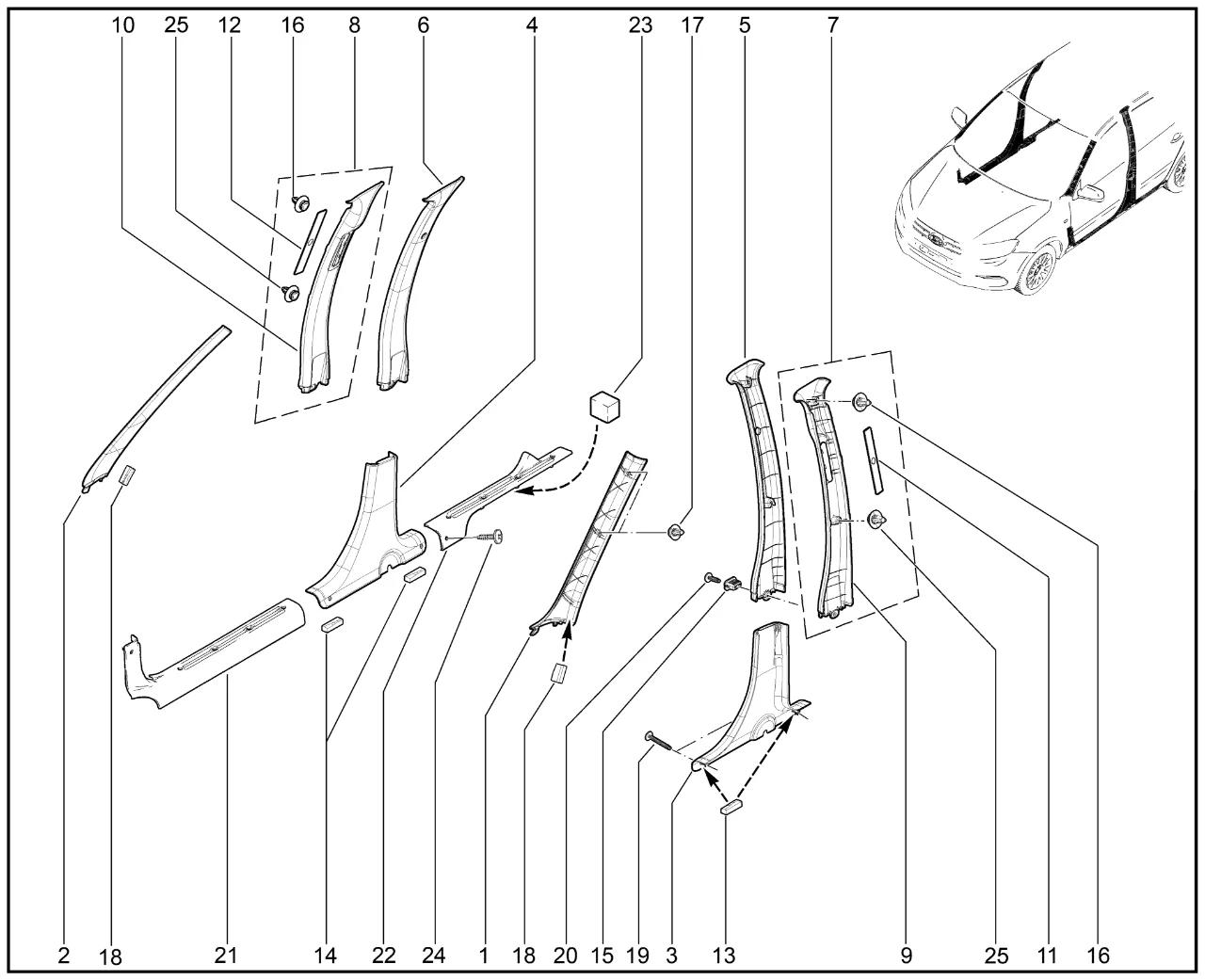 10 25 12 16 8 6 4 23 17 5 7

2 18 21 14 22 24 1 18 20 15 19 3 13 9 25 11 16