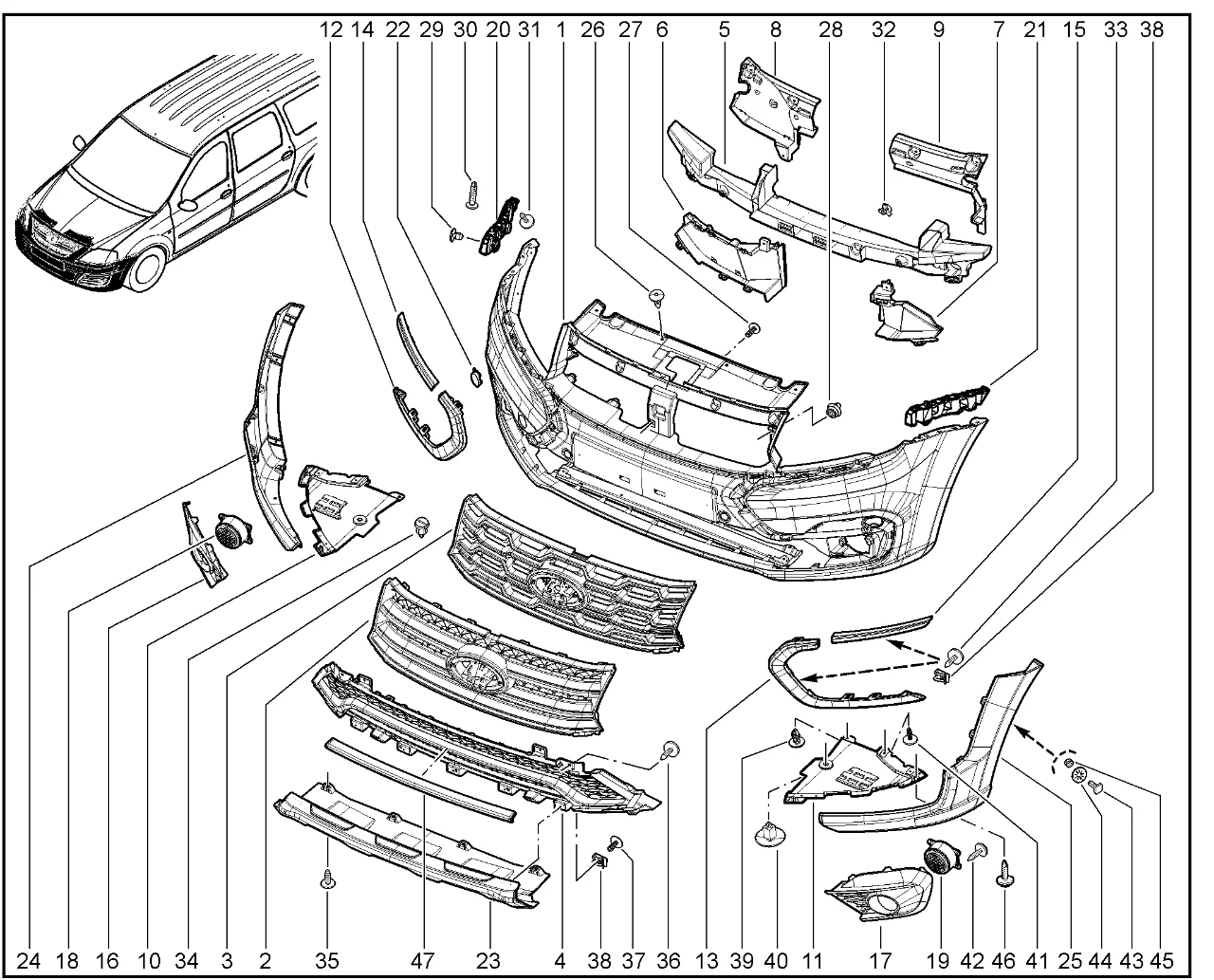 12 14 22 29 30 20 31 1 26 27 6 5 8 28 32 9 7 21 15 33 38

24 18 16 10 34 3 2 35 47 23 4 38 37 36 13 39 40 11 17 19 42 46 41 25 44 43 45