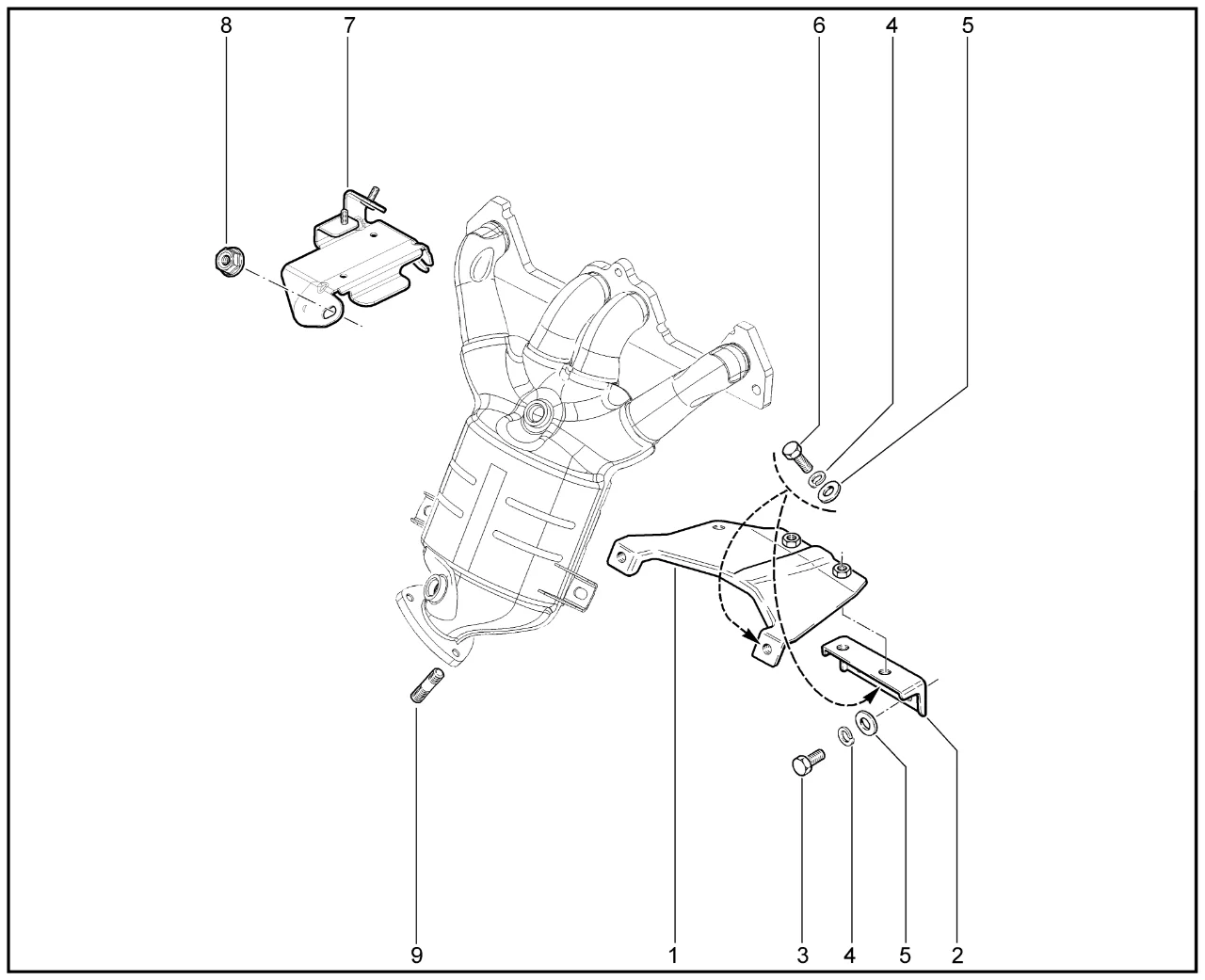 8
7
6
4
5
9
1
3
4
5
2